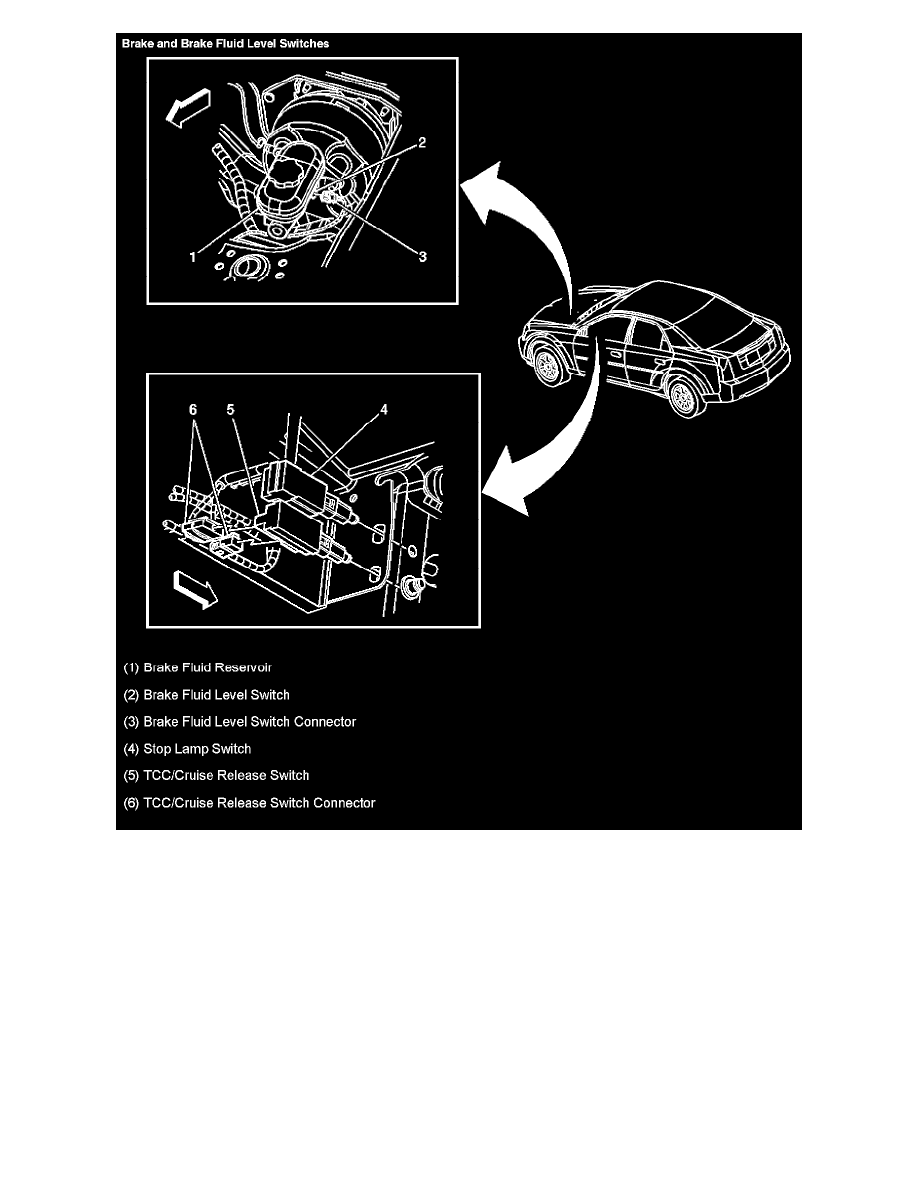 Brake and Brake Fluid Level Switches

2
1
3

6 5 4

(1) Brake Fluid Reservoir

(2) Brake Fluid Level Switch

(3) Brake Fluid Level Switch Connector

(4) Stop Lamp Switch

(5) TCC/Cruise Release Switch

(6) TCC/Cruise Release Switch Connector