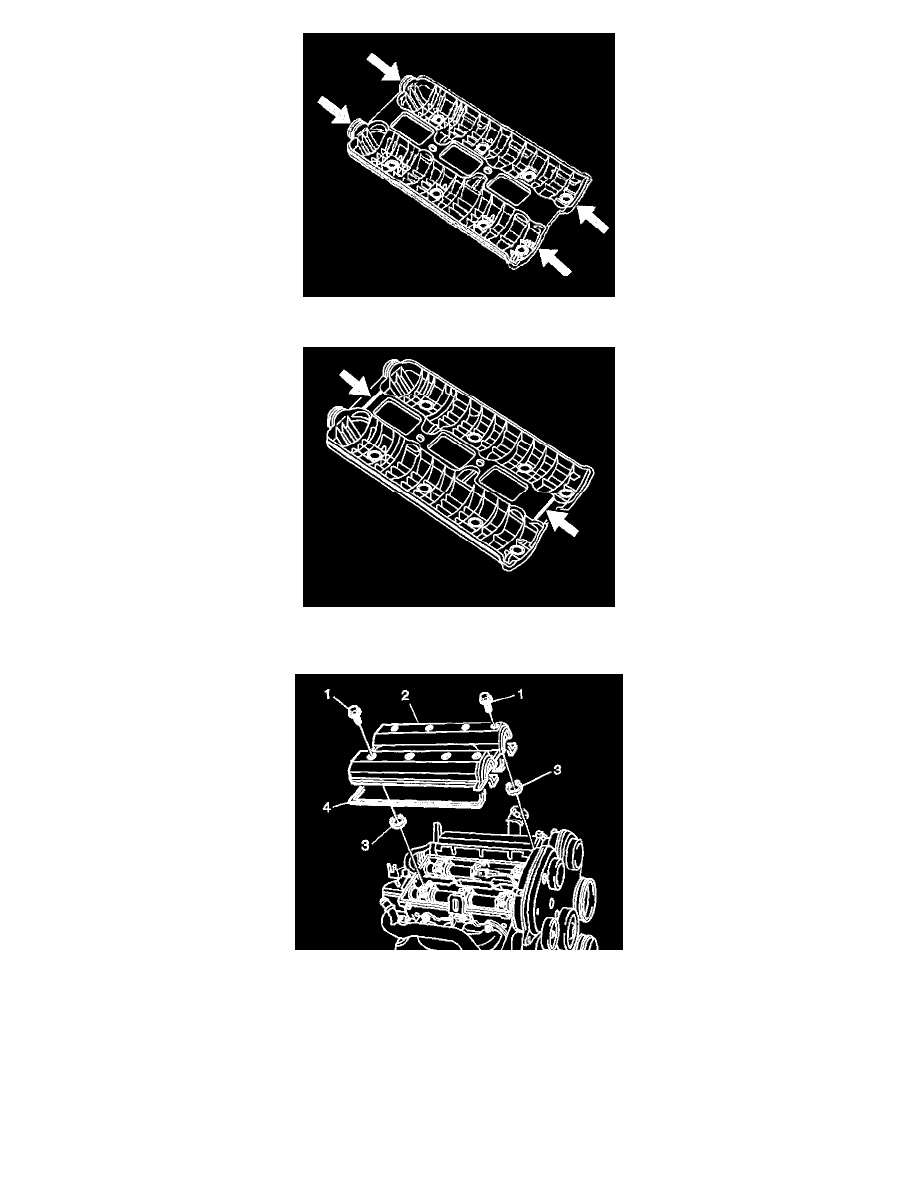 1
2
1
3
4
3