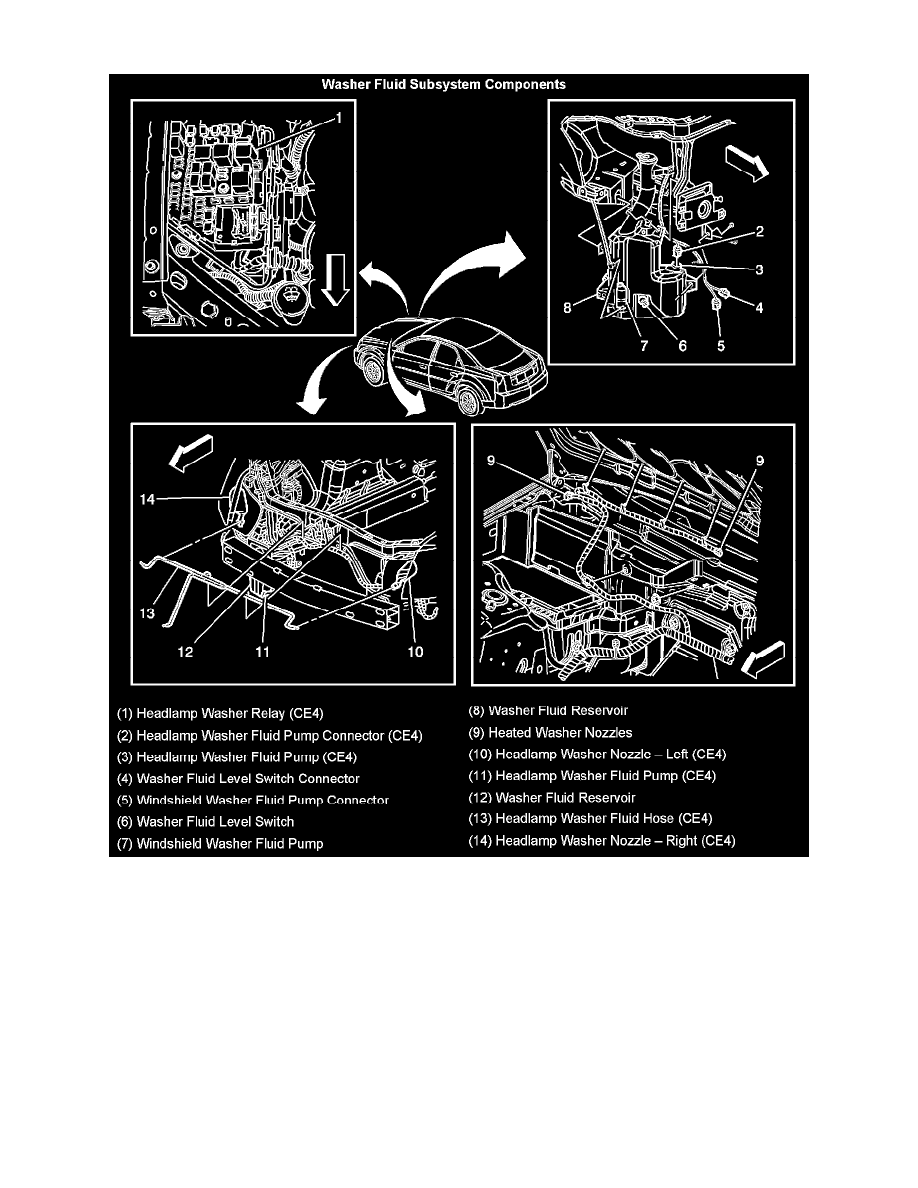 Washer Fluid Subsystem Components

1

2
3
4
5
6
7
8

14
13
12
11
10

9
9

(1) Headlamp Washer Relay (CE4)
(2) Headlamp Washer Fluid Pump Connector (CE4)
(3) Headlamp Washer Fluid Pump (CE4)
(4) Washer Fluid Level Switch Connector
(5) Windshield Washer Fluid Pump Connector
(6) Washer Fluid Level Switch
(7) Windshield Washer Fluid Pump

(8) Washer Fluid Reservoir
(9) Heated Washer Nozzles
(10) Headlamp Washer Nozzle – Left (CE4)
(11) Headlamp Washer Fluid Pump (CE4)
(12) Washer Fluid Reservoir
(13) Headlamp Washer Fluid Hose (CE4)
(14) Headlamp Washer Nozzle – Right (CE4)