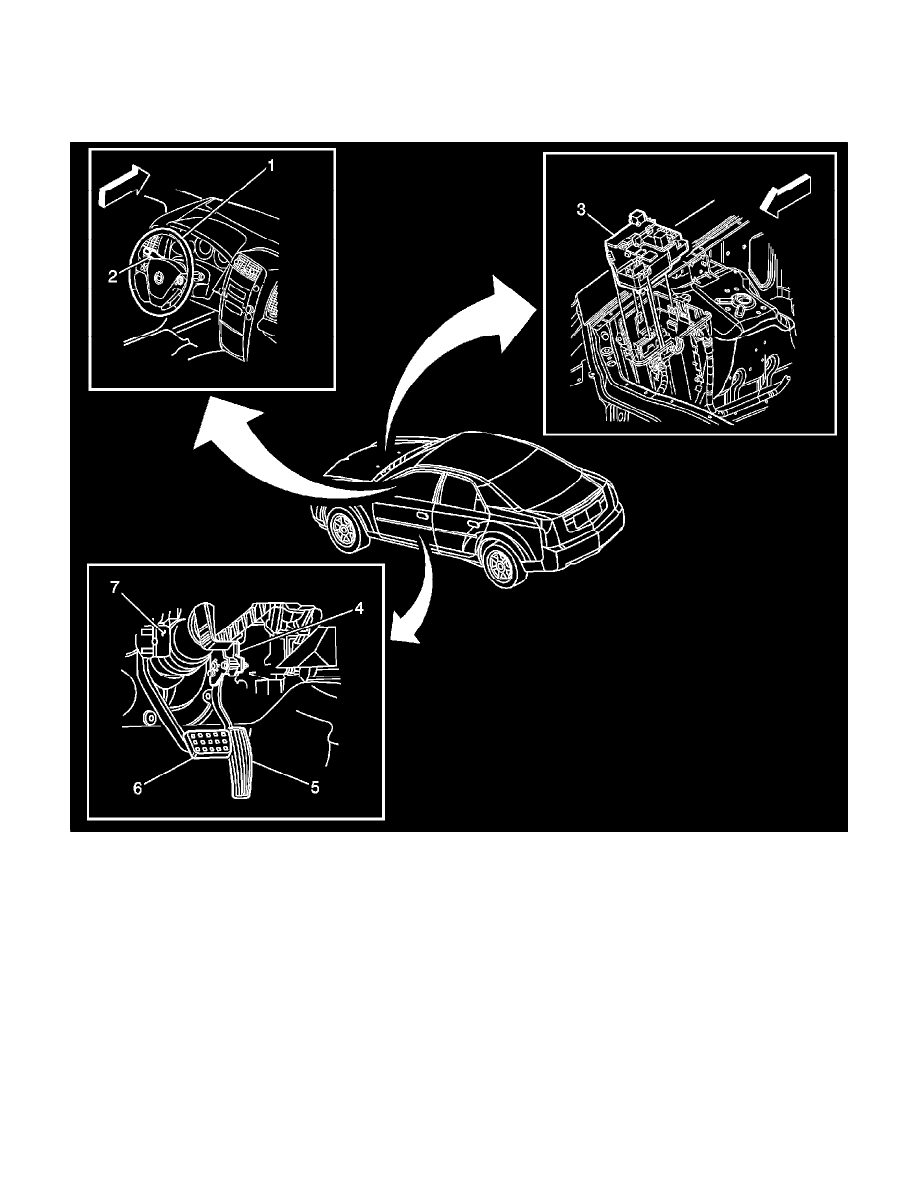 1
2
3
7
4
6
5