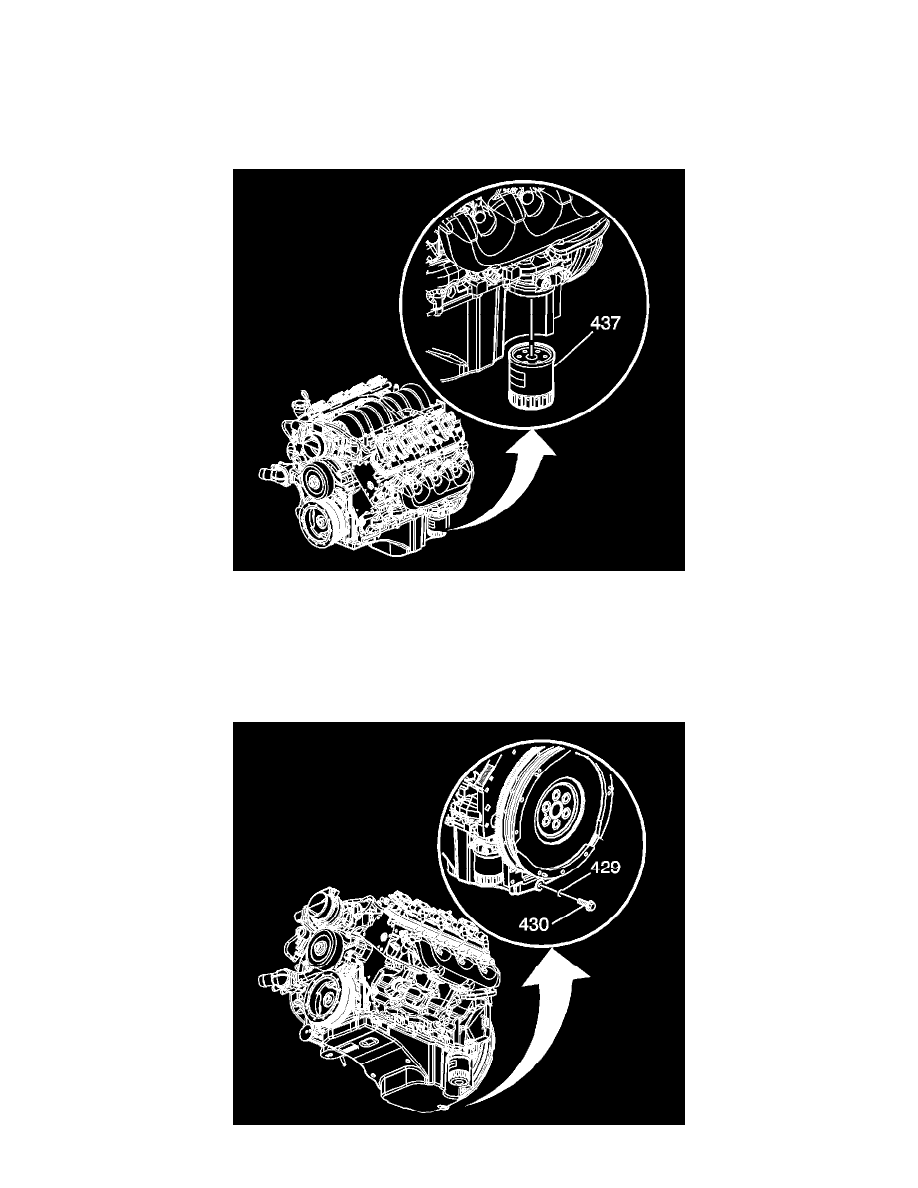 437

429

430