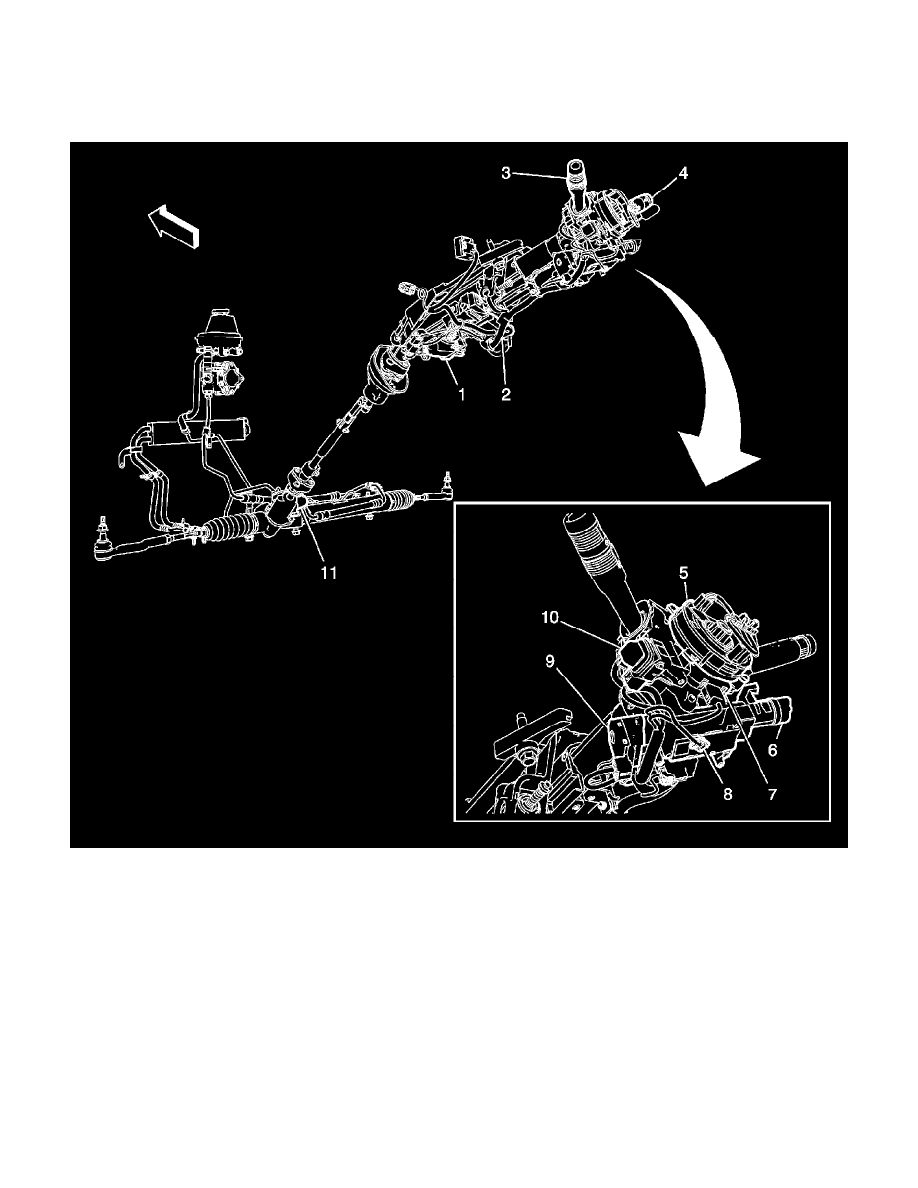 3
4
1
2
11
5
10
9
6
8
7