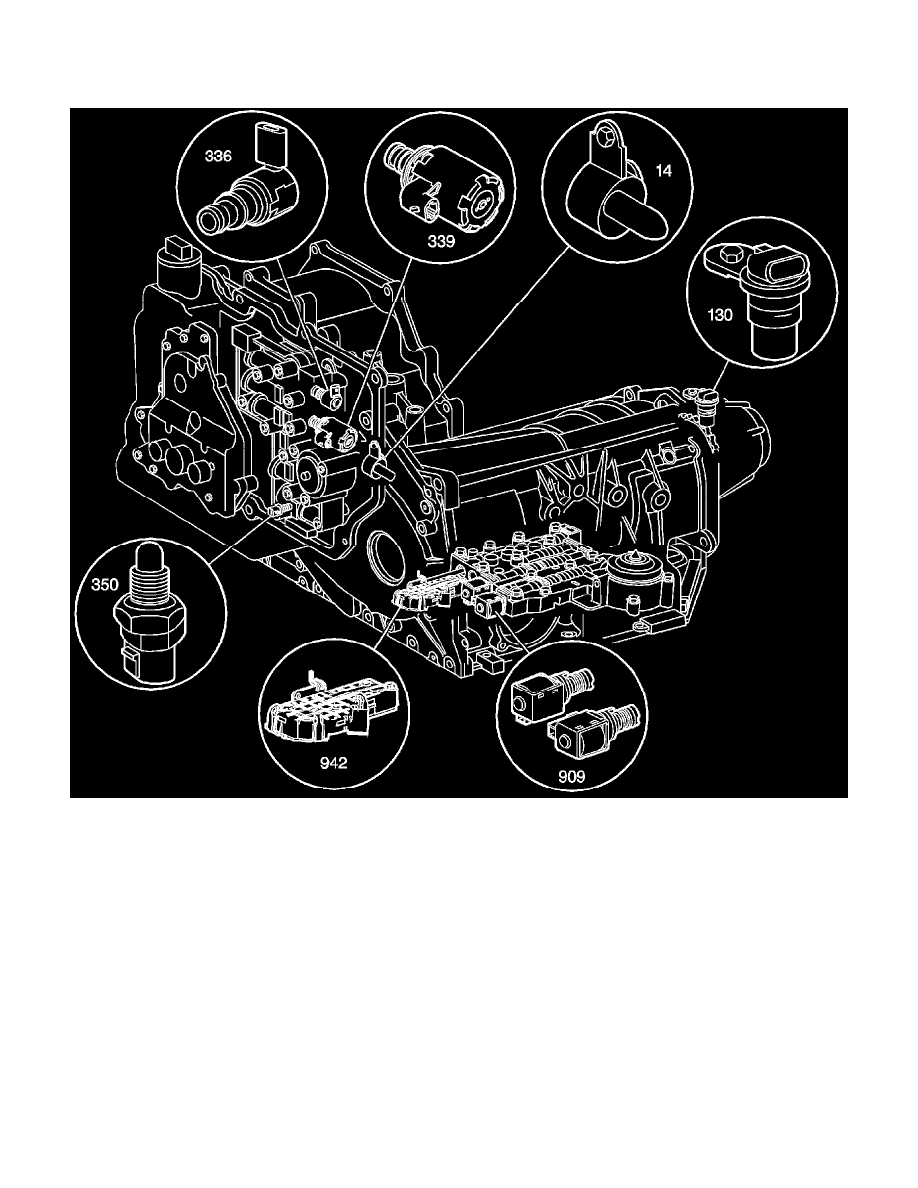 336

339

14

130

350

942

909