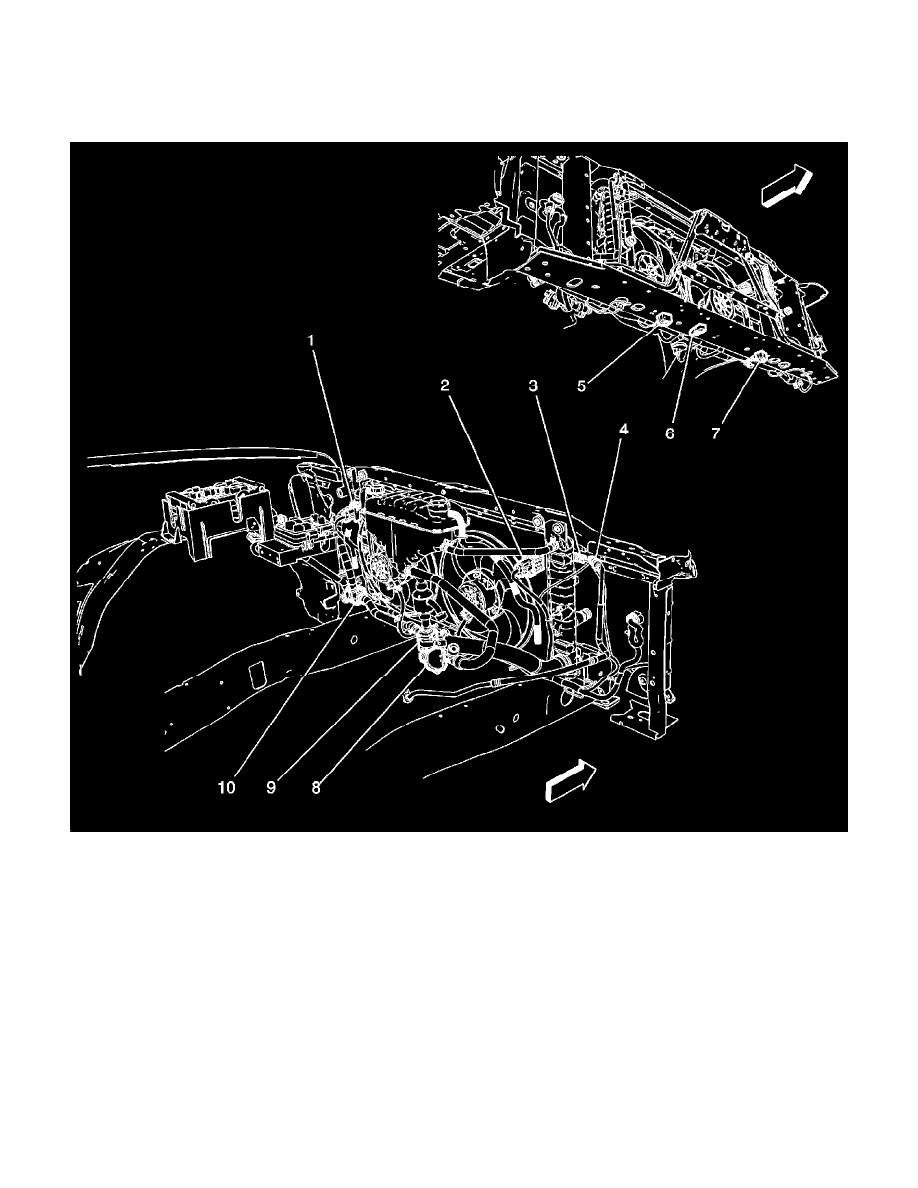 1
2
3
4
5
6
7
10
9
8