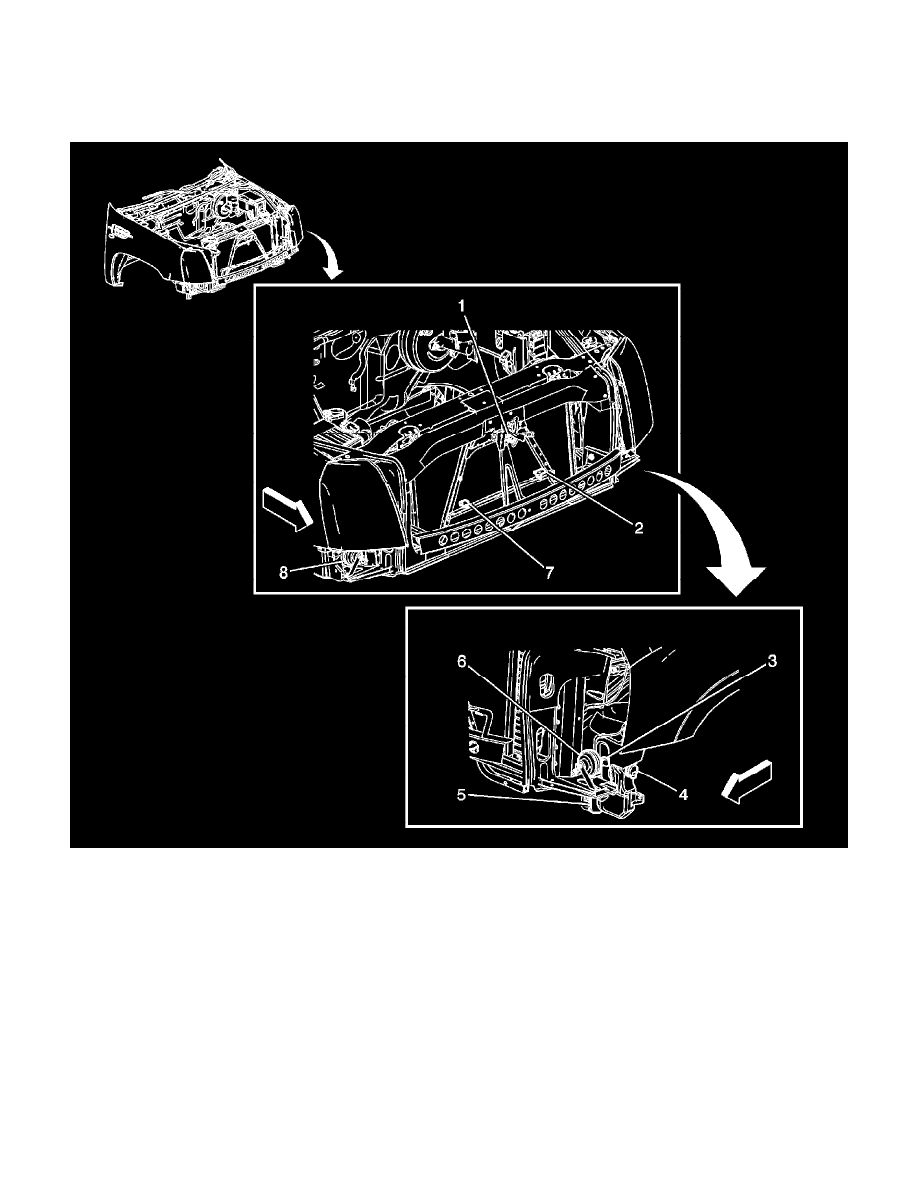 1
2
7
8
6
3
4
5