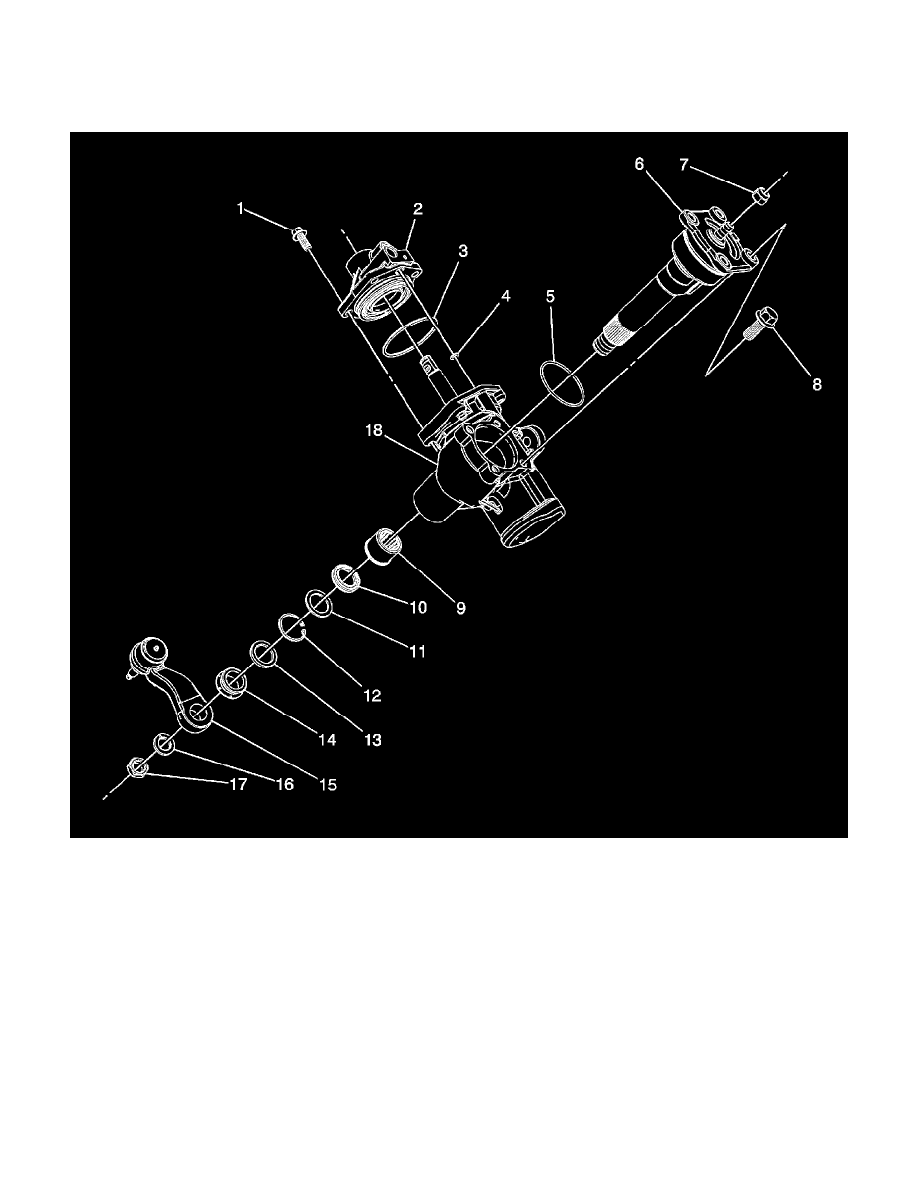 1
2
3
4
5
6
7
8
18
9
10
11
12
13
14
15
16
17