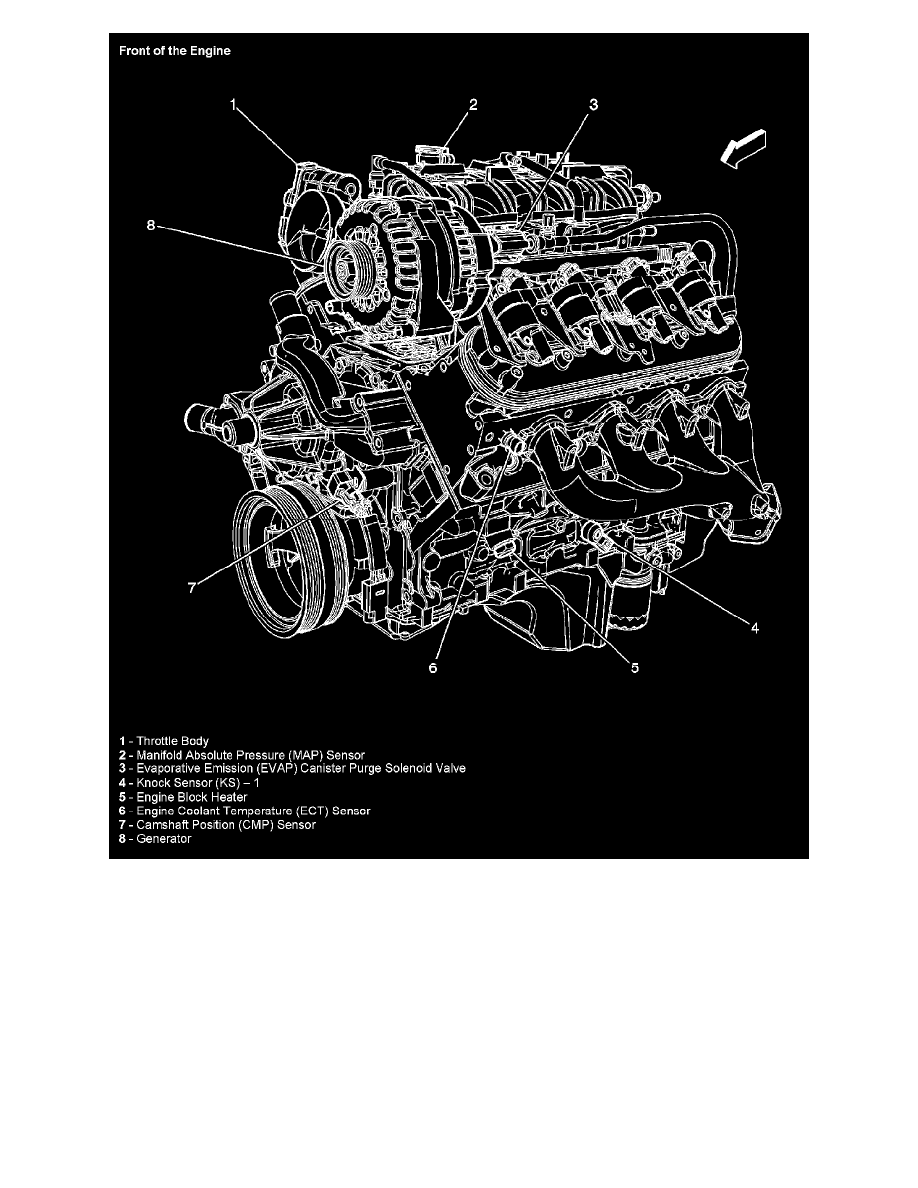 Front of the Engine

1

2

3

8

7

6

5

4

1 - Throttle Body
2 - Manifold Absolute Pressure (MAP) Sensor
3 - Evaporative Emission (EVAP) Canister Purge Solenoid Valve
4 - Knock Sensor (KS) – 1
5 - Engine Block Heater
6 - Engine Coolant Temperature (ECT) Sensor
7 - Camshaft Position (CMP) Sensor
8 - Generator