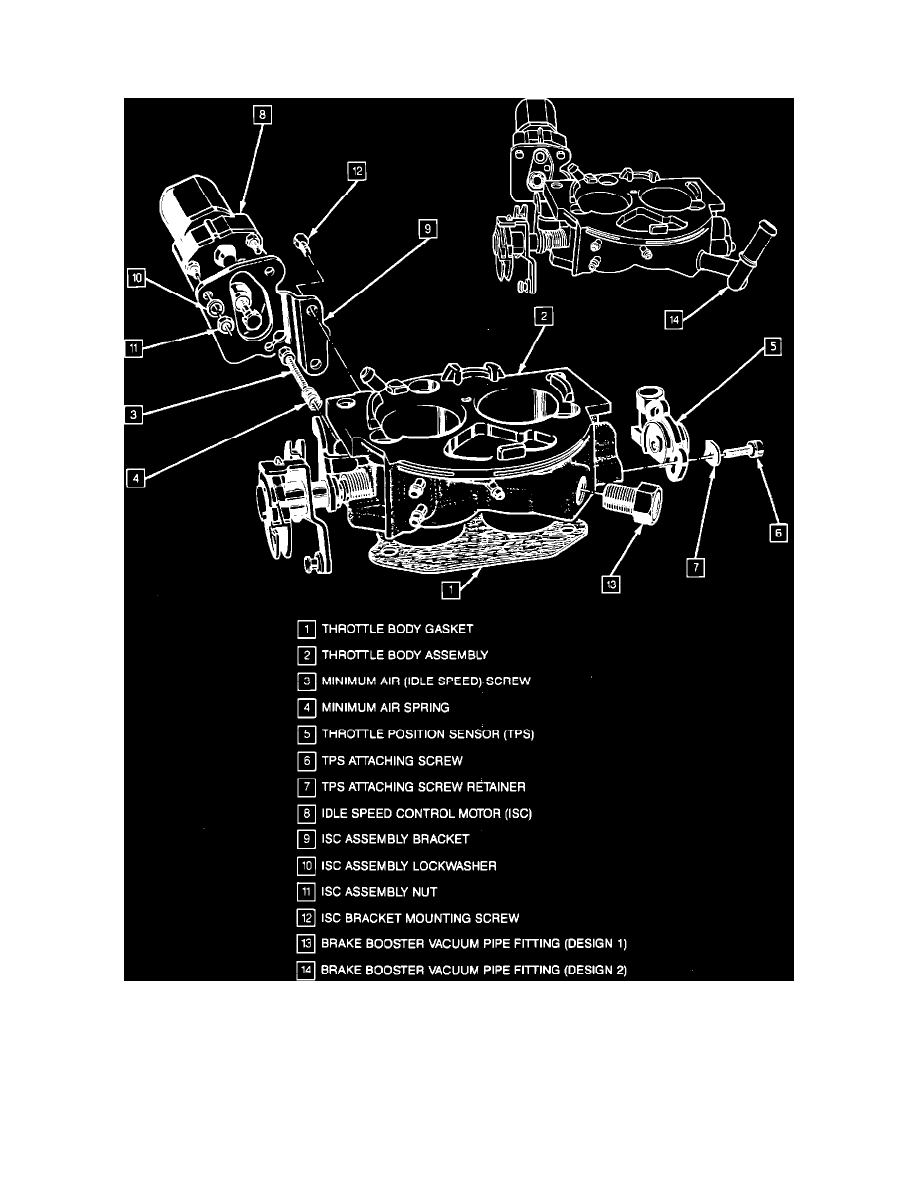 8
12
9
10
11
3
4
2
14
5
6
7
13
1

1 THROTTLE BODY GASKET
2 THROTTLE BODY ASSEMBLY
3 MINIMUM AIR (IDLE SPEED) SCREW
4 MINIMUM AIR SPRING
5 THROTTLE POSITION SENSOR (TPS)
6 TPS ATTACHING SCREW
7 TPS ATTACHING SCREW RETAINER
8 IDLE SPEED CONTROL MOTOR (ISC)
9 ISC ASSEMBLY BRACKET
10 ISC ASSEMBLY LOCKWASHER
11 ISC ASSEMBLY NUT
12 ISC BRACKET MOUNTING SCREW
13 BRAKE BOOSTER VACUUM PIPE FITTING (DESIGN 1)
14 BRAKE BOOSTER VACUUM PIPE FITTING (DESIGN 2)