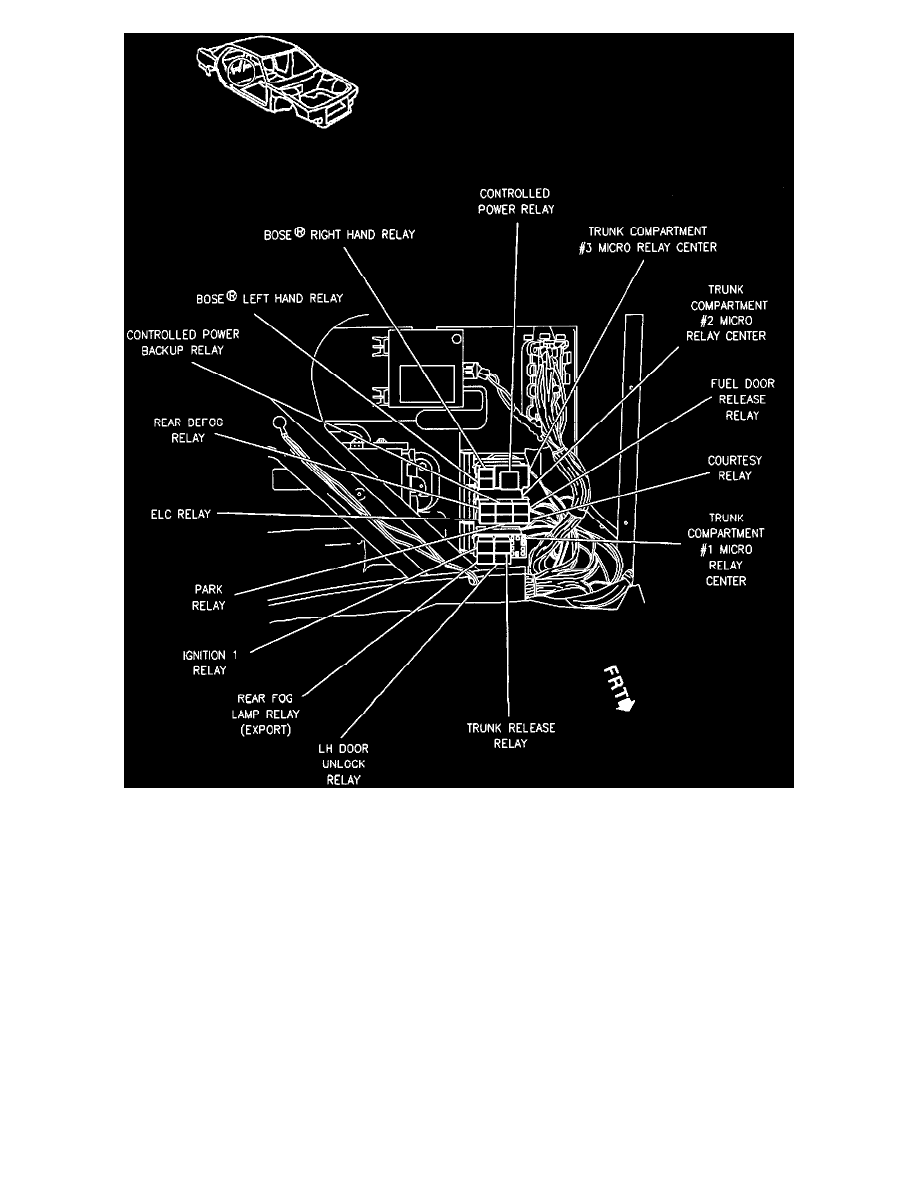 CONTROLLED POWER RELAY

BOSE® RIGHT HAND RELAY

TRUNK COMPARTMENT #3 MICRO RELAY CENTER

BOSE® LEFT HAND RELAY

TRUNK COMPARTMENT #2 MICRO RELAY CENTER

CONTROLLED POWER BACKUP RELAY

FUEL DOOR RELEASE RELAY

REAR DEFOG RELAY

COURTESY RELAY

ELC RELAY

TRUNK COMPARTMENT #1 MICRO RELAY CENTER

PARK RELAY

IGNITION 1 RELAY

REAR FOG LAMP RELAY (EXPORT)

LH DOOR UNLOCK RELAY

TRUNK RELEASE RELAY

FRT