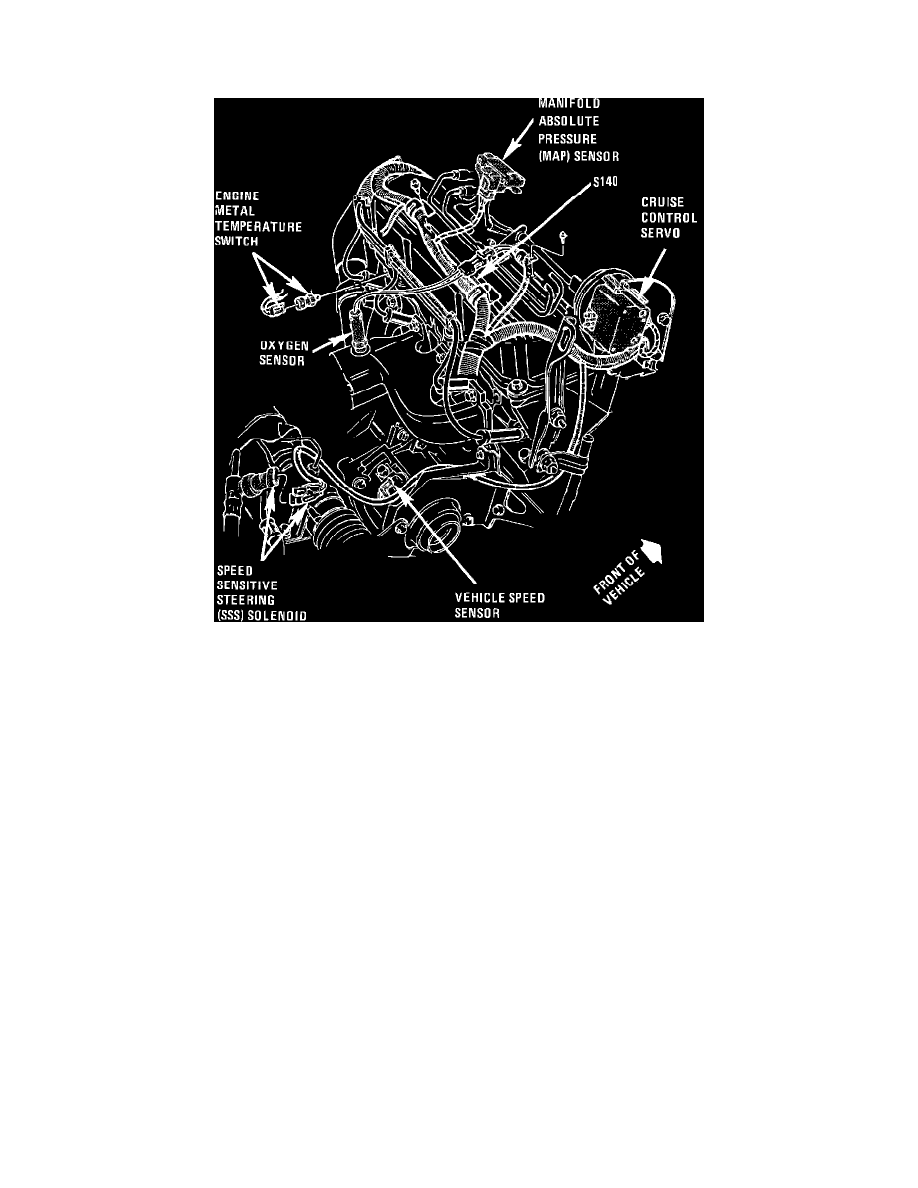 MANIFOLD ABSOLUTE PRESSURE (MAP) SENSOR

S140

ENGINE METAL TEMPERATURE SWITCH

CRUISE CONTROL SERVO

OXYGEN SENSOR

SPEED SENSITIVE STEERING (SSS) SOLENOID

VEHICLE SPEED SENSOR

FRONT OF VEHICLE