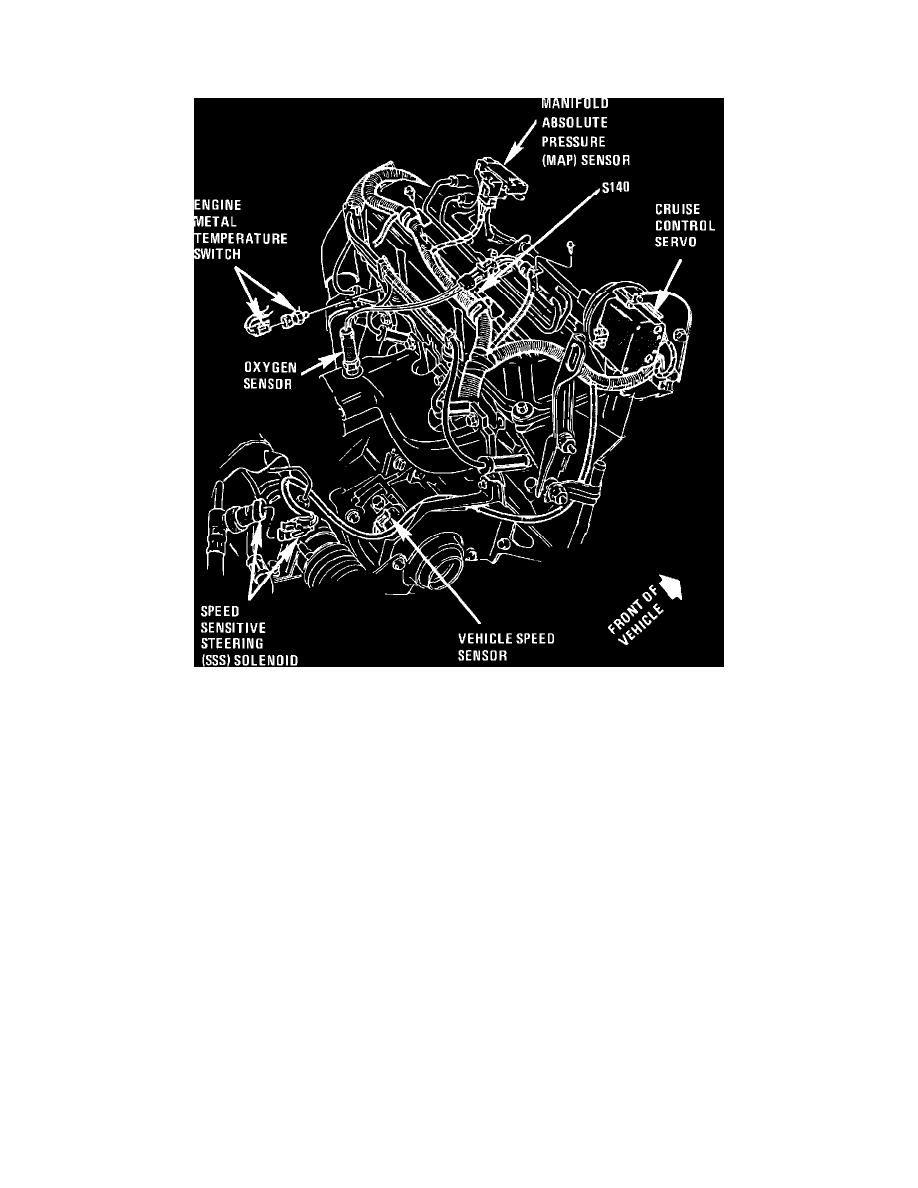 MANIFOLD ABSOLUTE PRESSURE (MAP) SENSOR

S140

ENGINE METAL TEMPERATURE SWITCH

CRUISE CONTROL SERVO

OXYGEN SENSOR

SPEED SENSITIVE STEERING (SSS) SOLENOID

VEHICLE SPEED SENSOR

FRONT OF VEHICLE