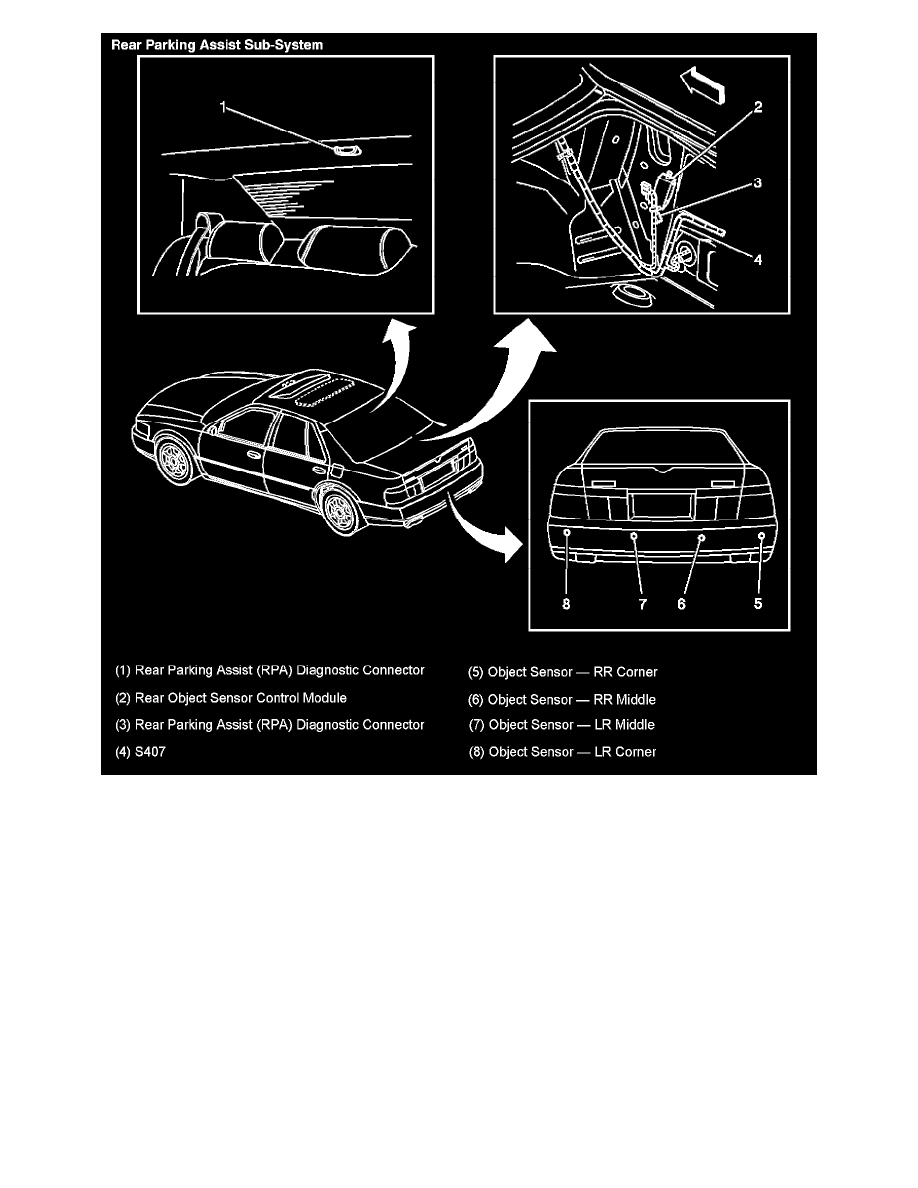 Rear Parking Assist Sub-System

1

2

3

4

8

7

6

5

(1) Rear Parking Assist (RPA) Diagnostic Connector

(2) Rear Object Sensor Control Module

(3) Rear Parking Assist (RPA) Diagnostic Connector

(4) S407

(5) Object Sensor — RR Corner

(6) Object Sensor — RR Middle

(7) Object Sensor — LR Middle

(8) Object Sensor — LR Corner