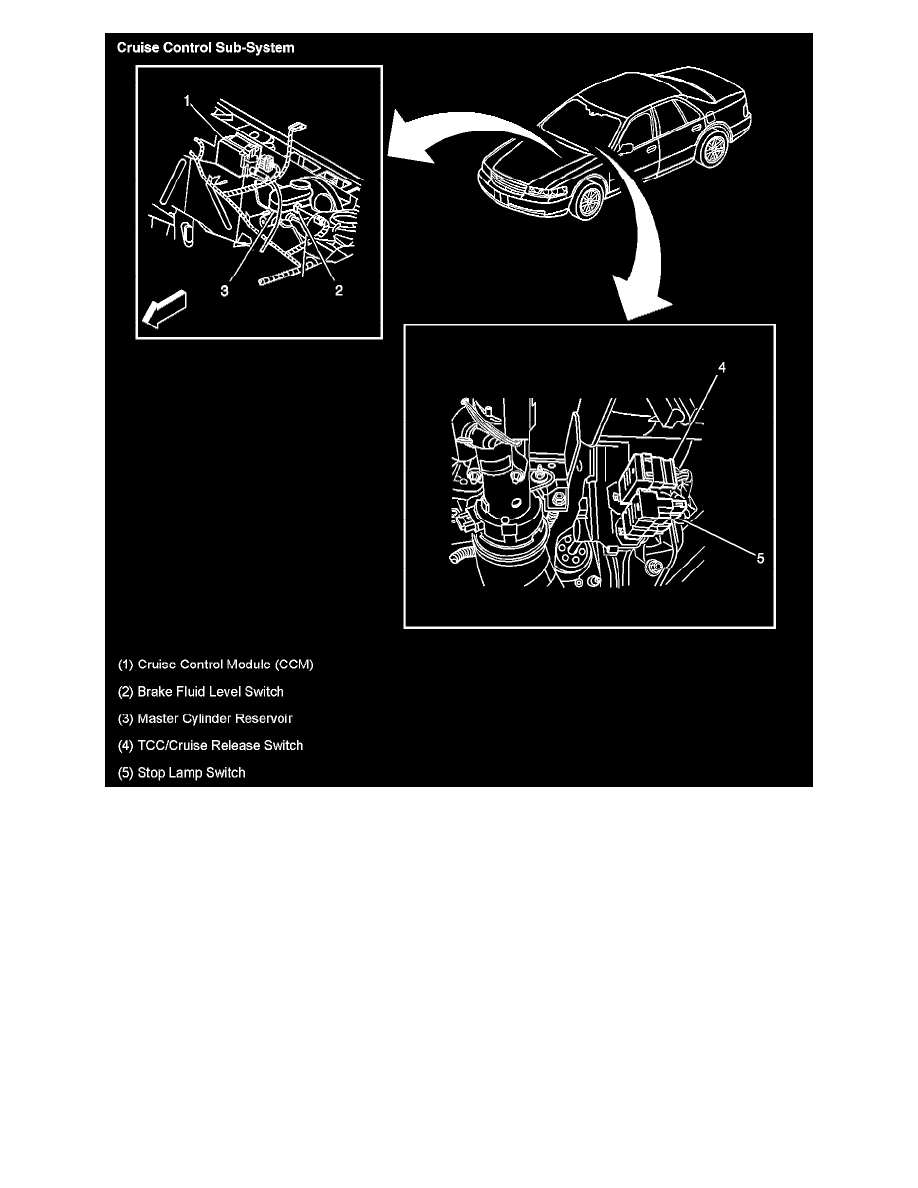 Cruise Control Sub-System

1

3

2

4

5

(1) Cruise Control Module (CCM)

(2) Brake Fluid Level Switch

(3) Master Cylinder Reservoir

(4) TCC/Cruise Release Switch

(5) Stop Lamp Switch