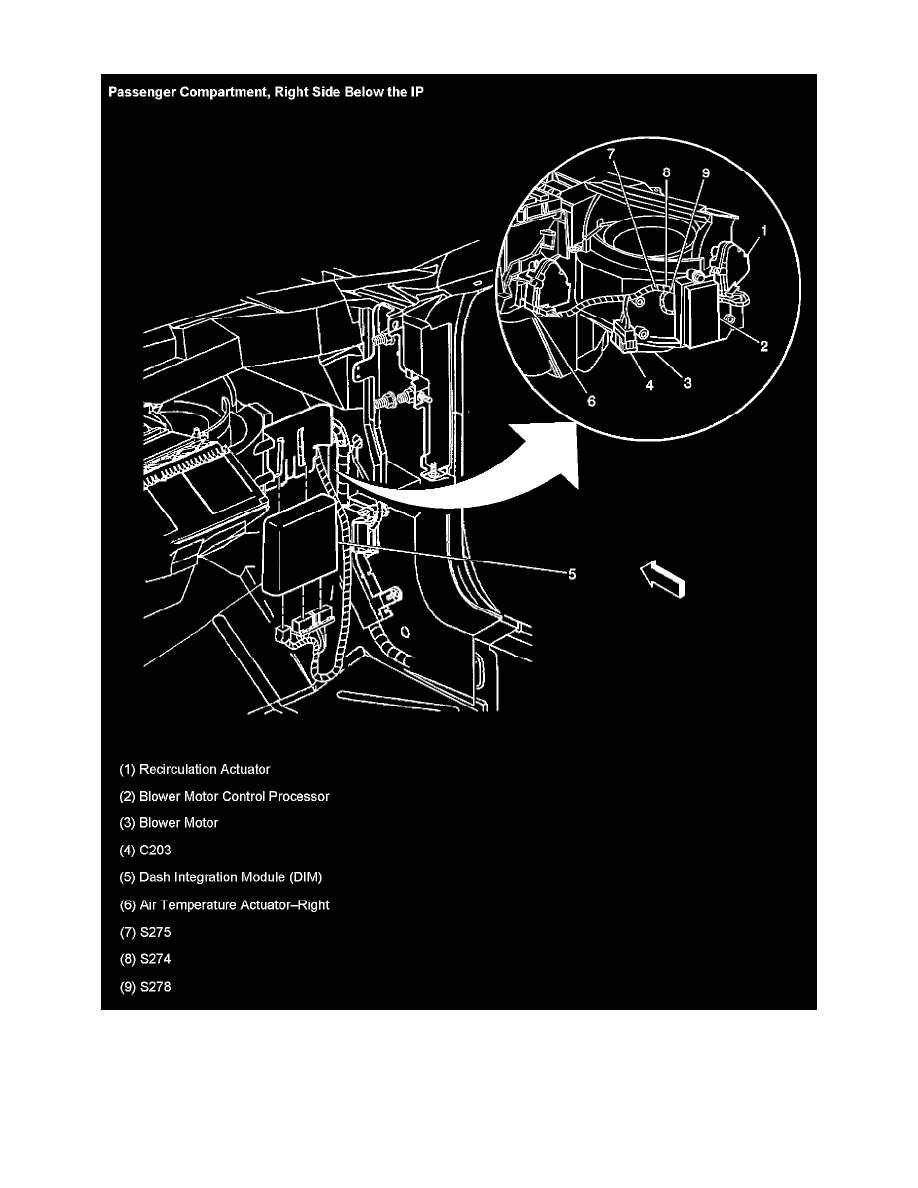 Passenger Compartment, Right Side Below the IP

7
8
9
1
2
3
4
6
5

(1) Recirculation Actuator

(2) Blower Motor Control Processor

(3) Blower Motor

(4) C203

(5) Dash Integration Module (DIM)

(6) Air Temperature Actuator–Right

(7) S275

(8) S274

(9) S278