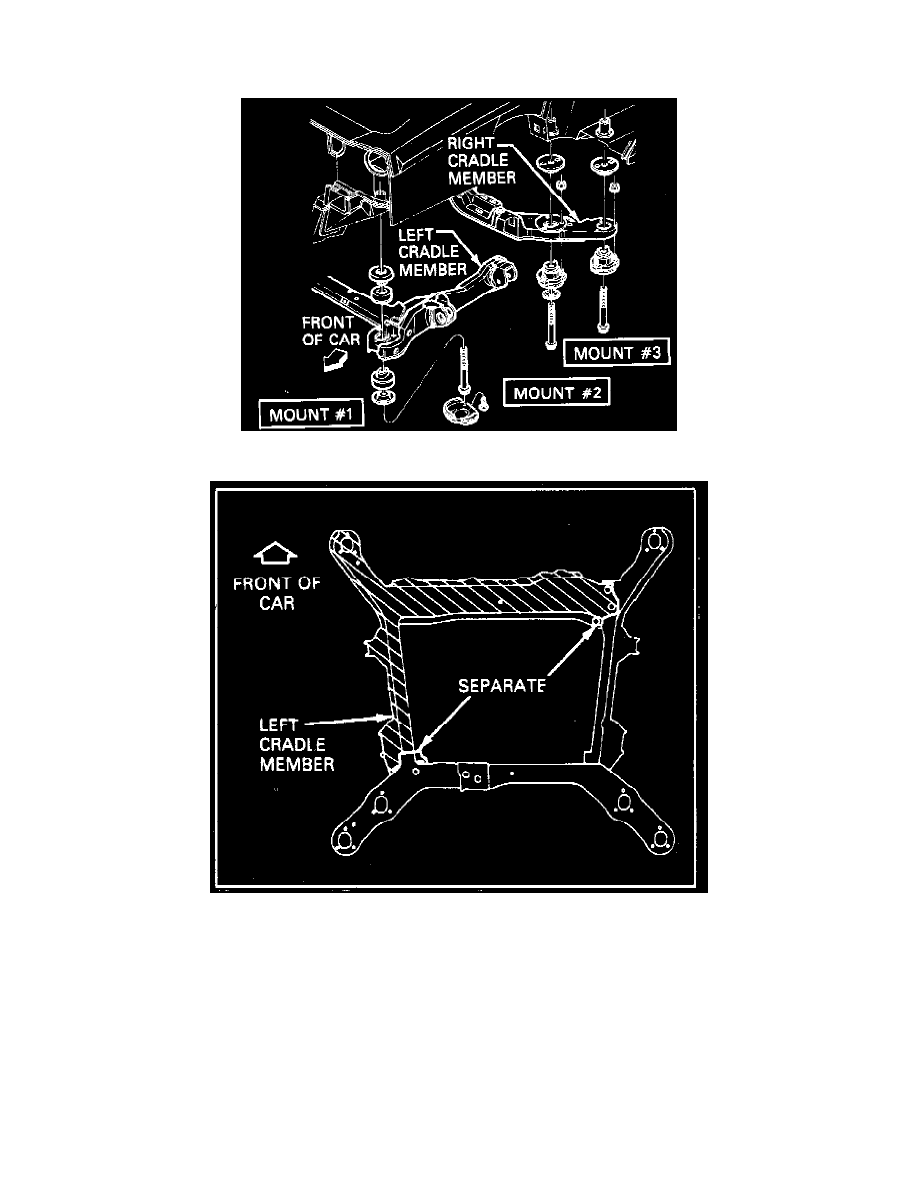 RIGHT CRADLE MEMBER

LEFT CRADLE MEMBER

FRONT OF CAR

MOUNT #3

MOUNT #2

MOUNT #1

FRONT OF CAR

SEPARATE

LEFT CRADLE MEMBER