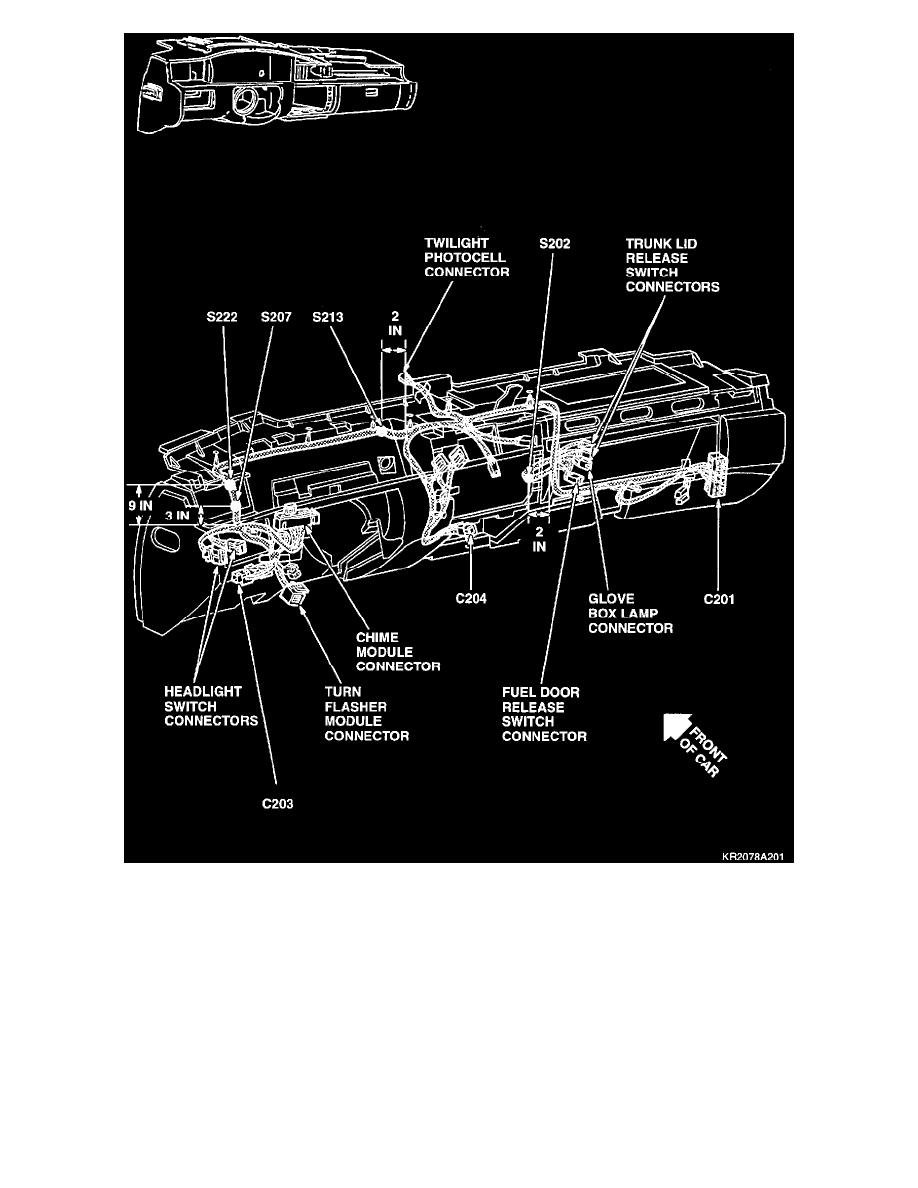 TWILIGHT PHOTOCELL CONNECTOR

S202

TRUNK LID RELEASE SWITCH CONNECTORS

S222

S207

S213

2 IN

9 IN

3 IN

2 IN

C204

GLOVE BOX LAMP CONNECTOR

C201

CHIME MODULE CONNECTOR

HEADLIGHT SWITCH CONNECTORS

TURN FLASHER MODULE CONNECTOR

FUEL DOOR RELEASE SWITCH CONNECTOR

FRONT OF CAR

C203

KR2078A201