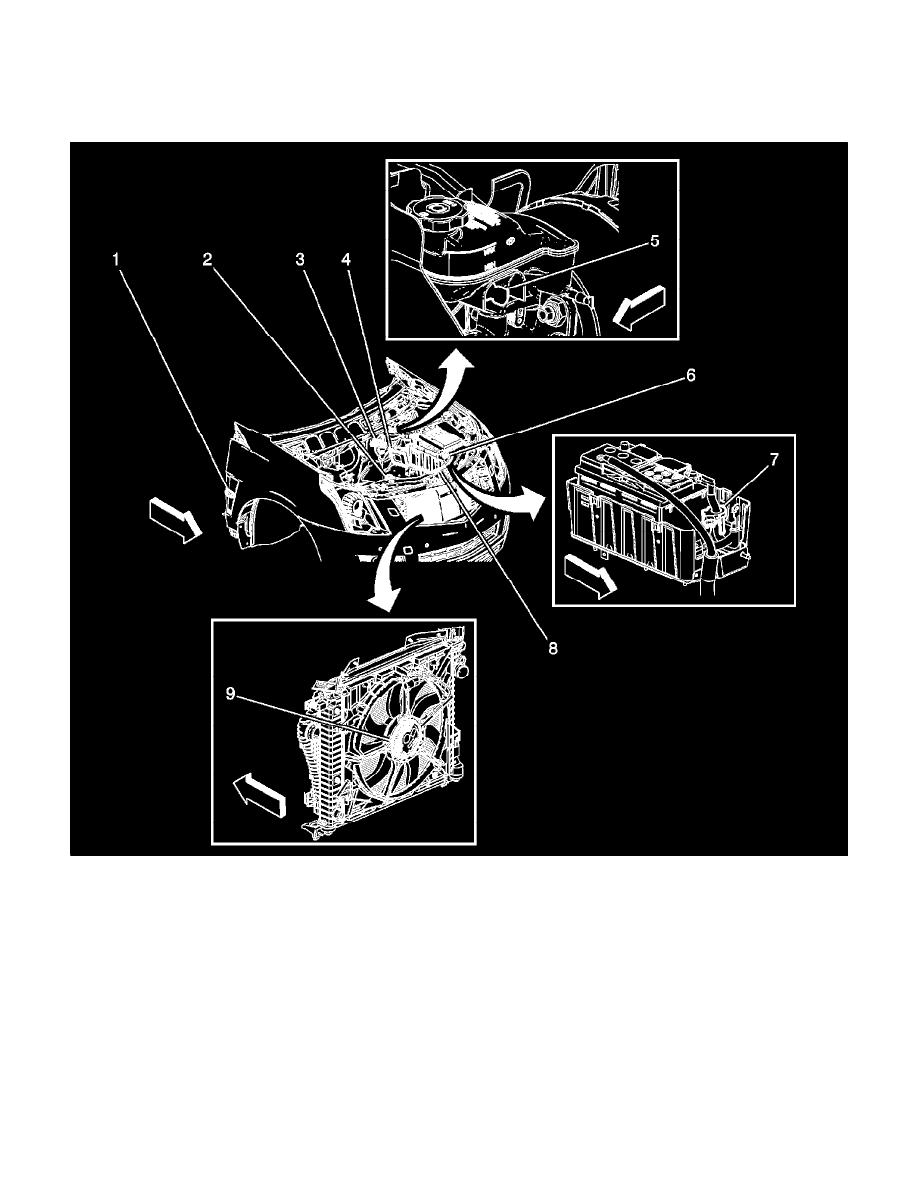 1
2
3
4
5
6
7
8
9