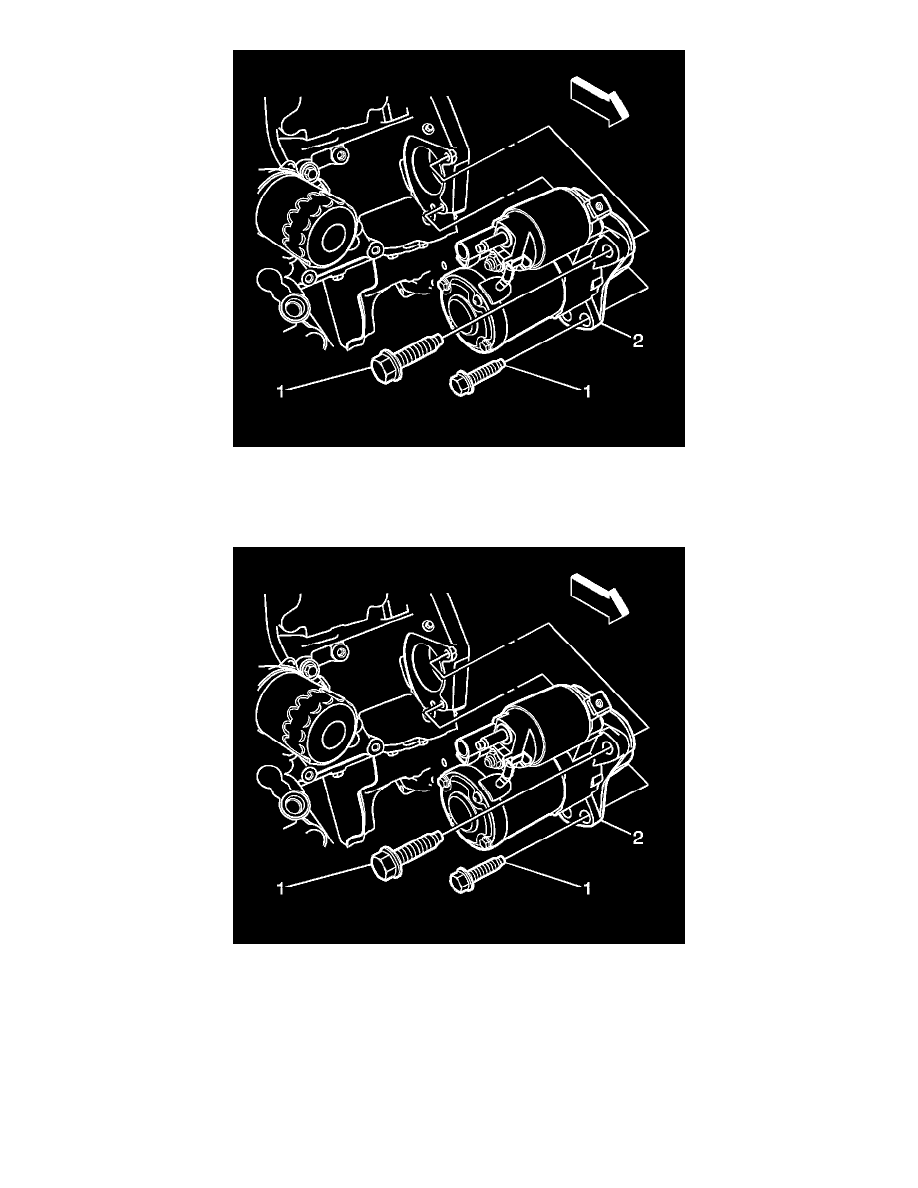 2
1
1

2
1
1