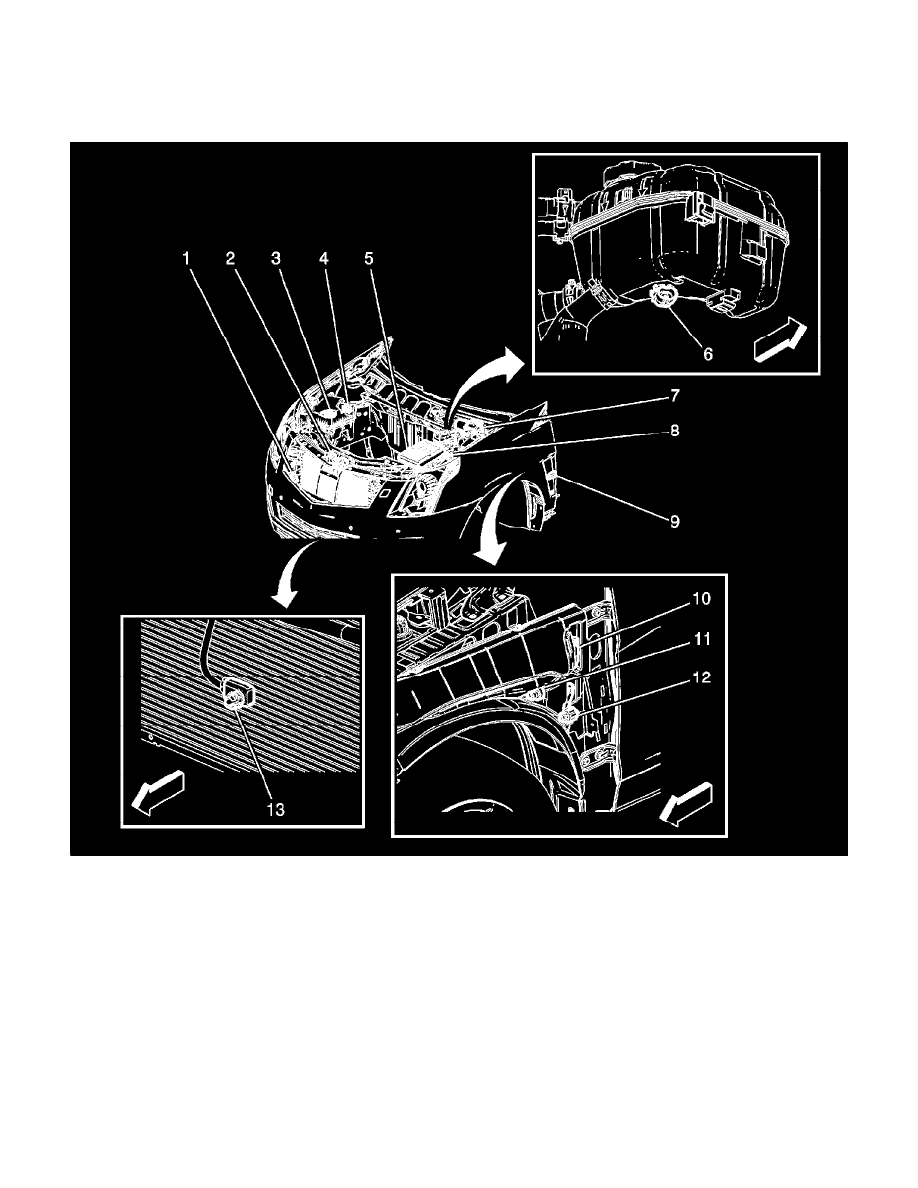 1 2 3 4 5
6
7
8
9
10
11
12
13