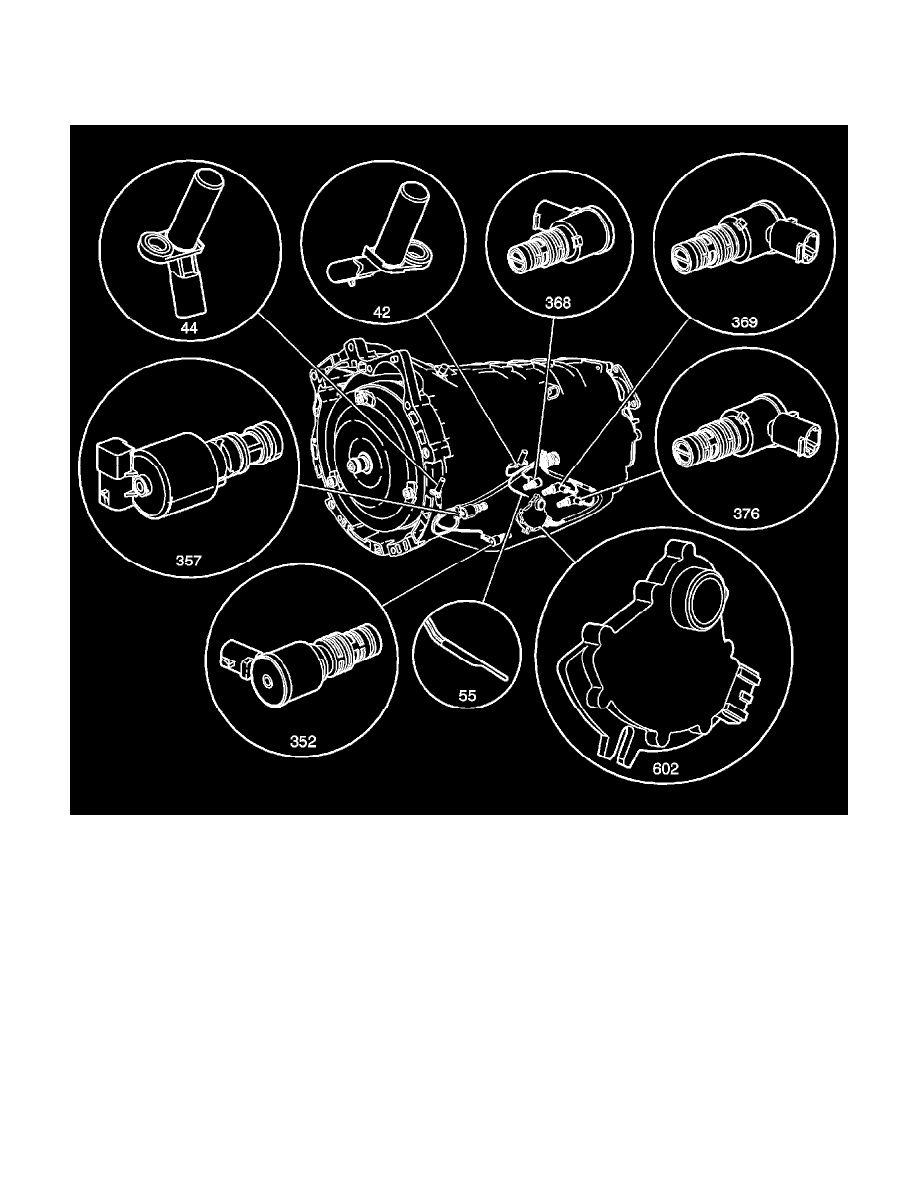 44
42
368
369
357
376
352
55
602