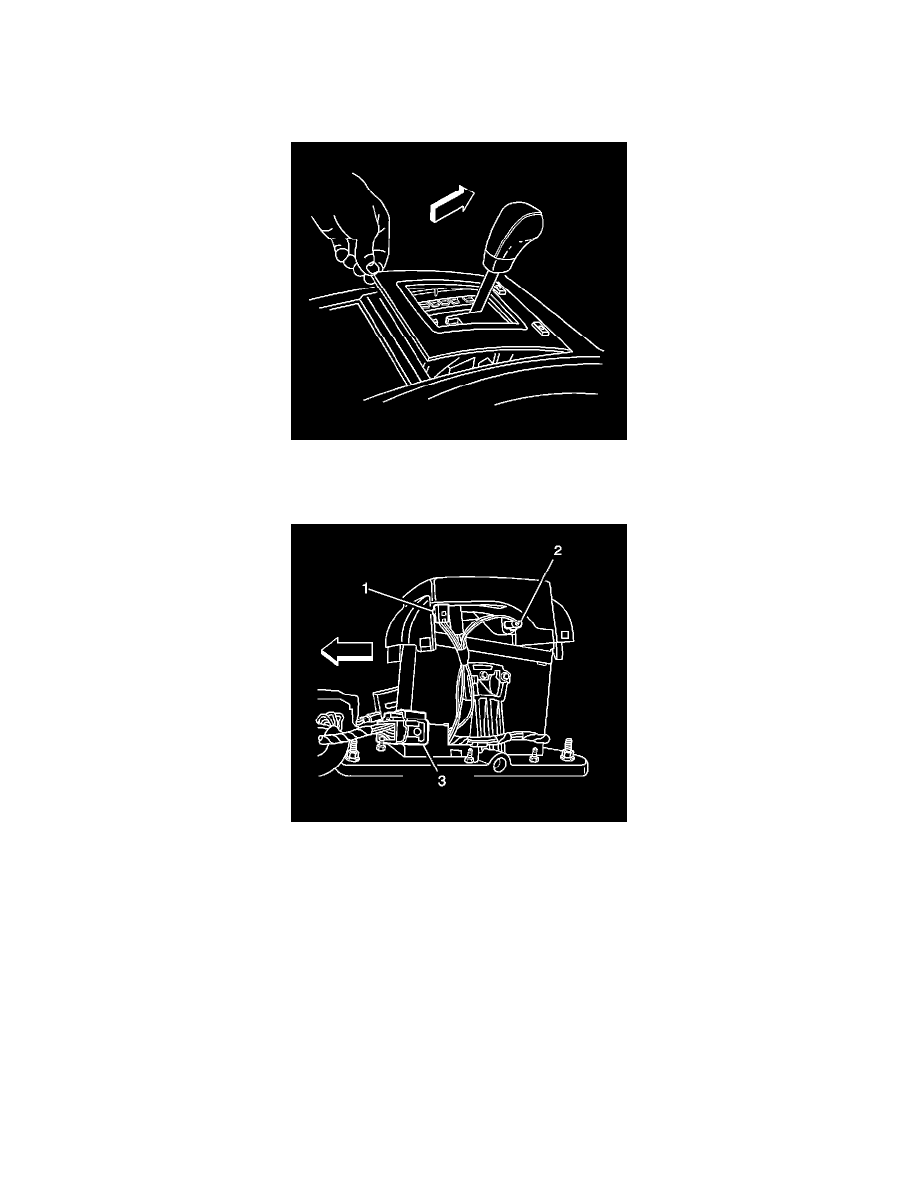 2

1

3