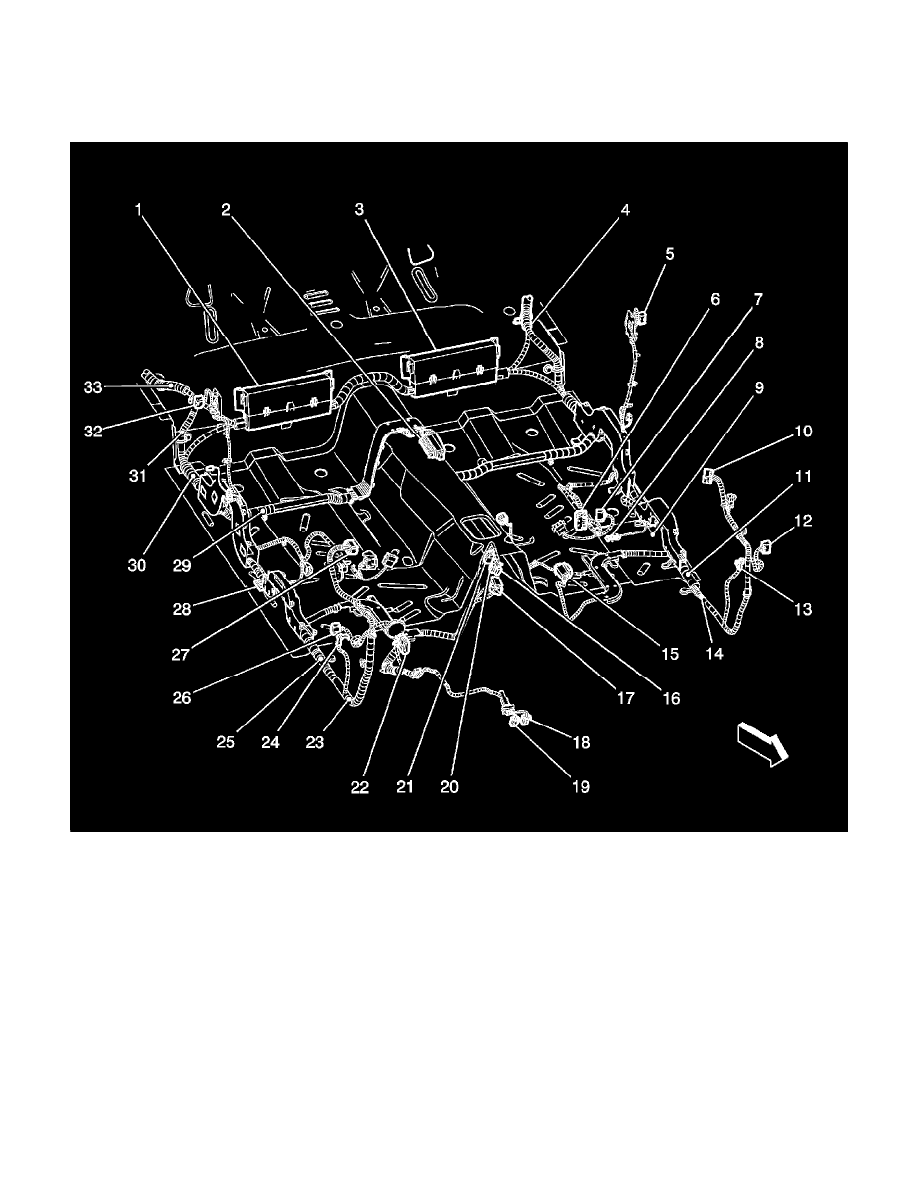 1
2
3
4
5
6
7
8
9
10
11
12
13
14
15
16
17
18
19
20
21
22
23
24
25
26
27
28
29
30
31
32
33