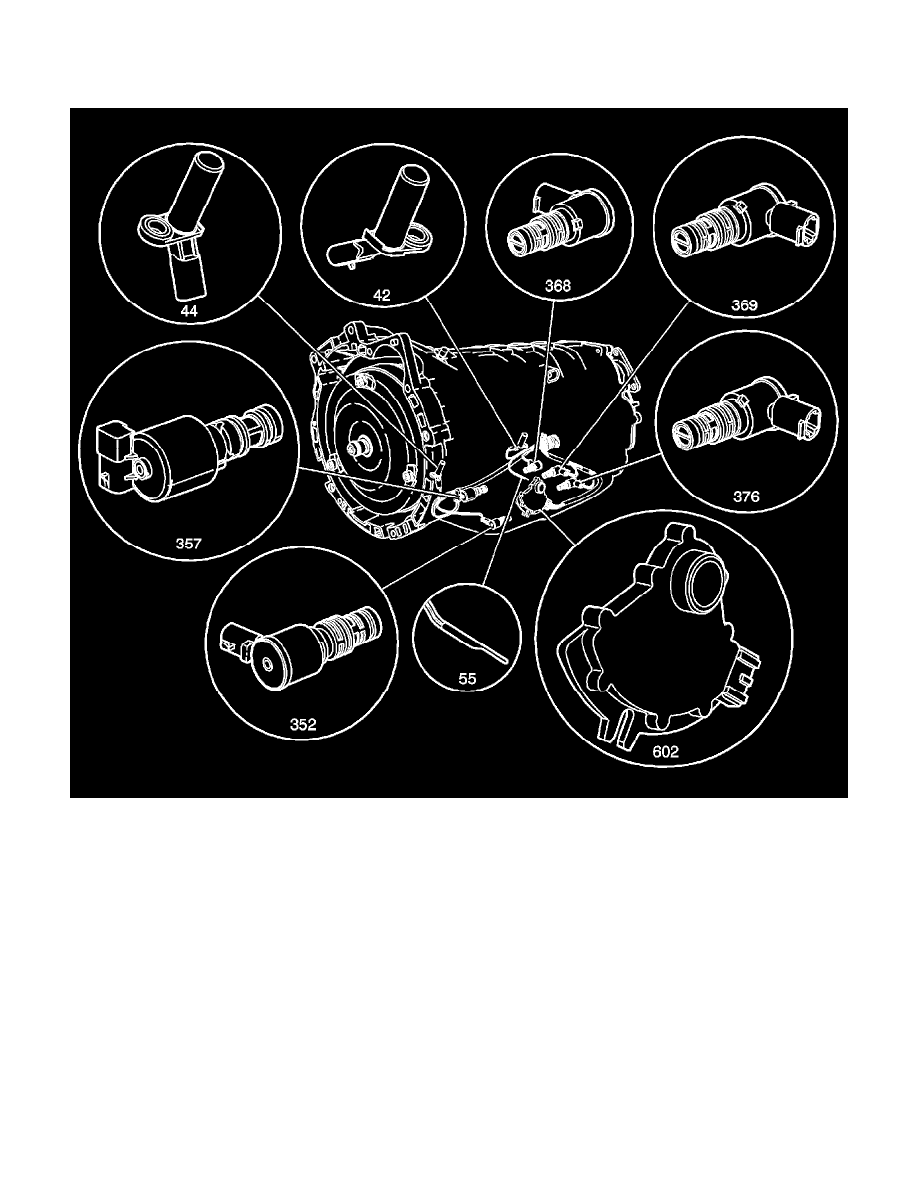 44

42

368

369

357

376

352

55

602