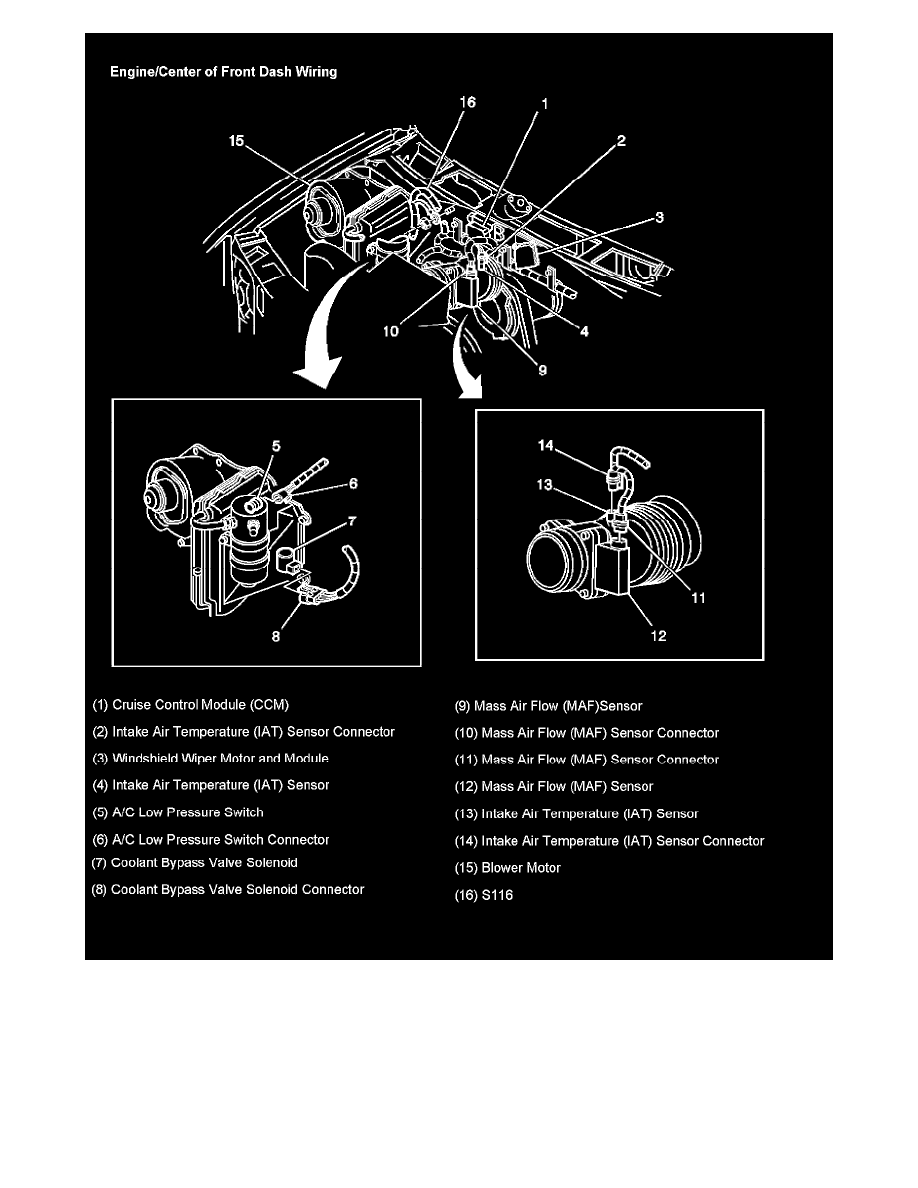 Engine/Center of Front Dash Wiring

16
1
15
2
3
10
4
9

5
6
7
8

14
13
11
12

(1) Cruise Control Module (CCM)

(2) Intake Air Temperature (IAT) Sensor Connector

(3) Windshield Wiper Motor and Module

(4) Intake Air Temperature (IAT) Sensor

(5) A/C Low Pressure Switch

(6) A/C Low Pressure Switch Connector

(7) Coolant Bypass Valve Solenoid

(8) Coolant Bypass Valve Solenoid Connector

(9) Mass Air Flow (MAF)Sensor

(10) Mass Air Flow (MAF) Sensor Connector

(11) Mass Air Flow (MAF) Sensor Connector

(12) Mass Air Flow (MAF) Sensor

(13) Intake Air Temperature (IAT) Sensor

(14) Intake Air Temperature (IAT) Sensor Connector

(15) Blower Motor

(16) S116