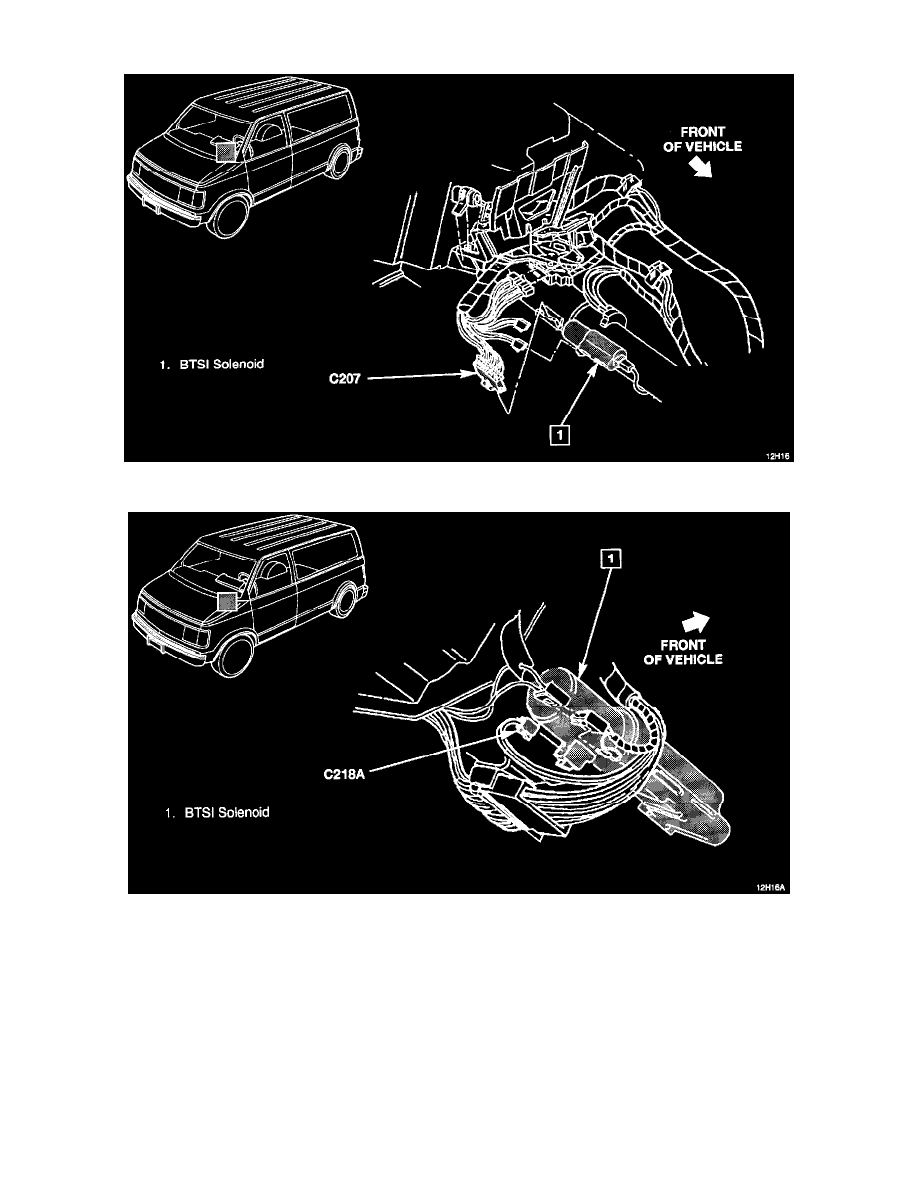 FRONT OF VEHICLE

1. BTSI Solenoid

C207

1

12H16

1

FRONT OF VEHICLE

C218A

1. BTSI Solenoid

12H16A