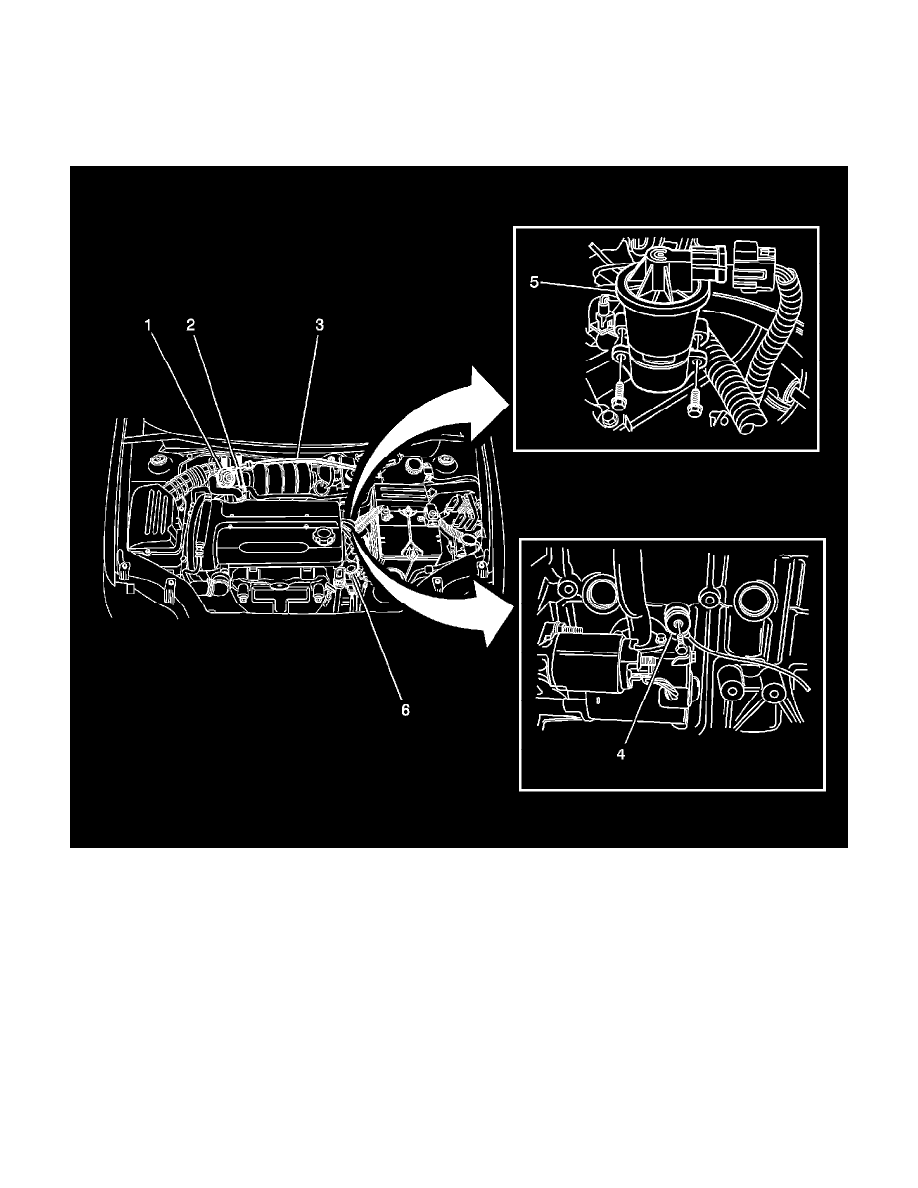 1
2
3
5
6
4