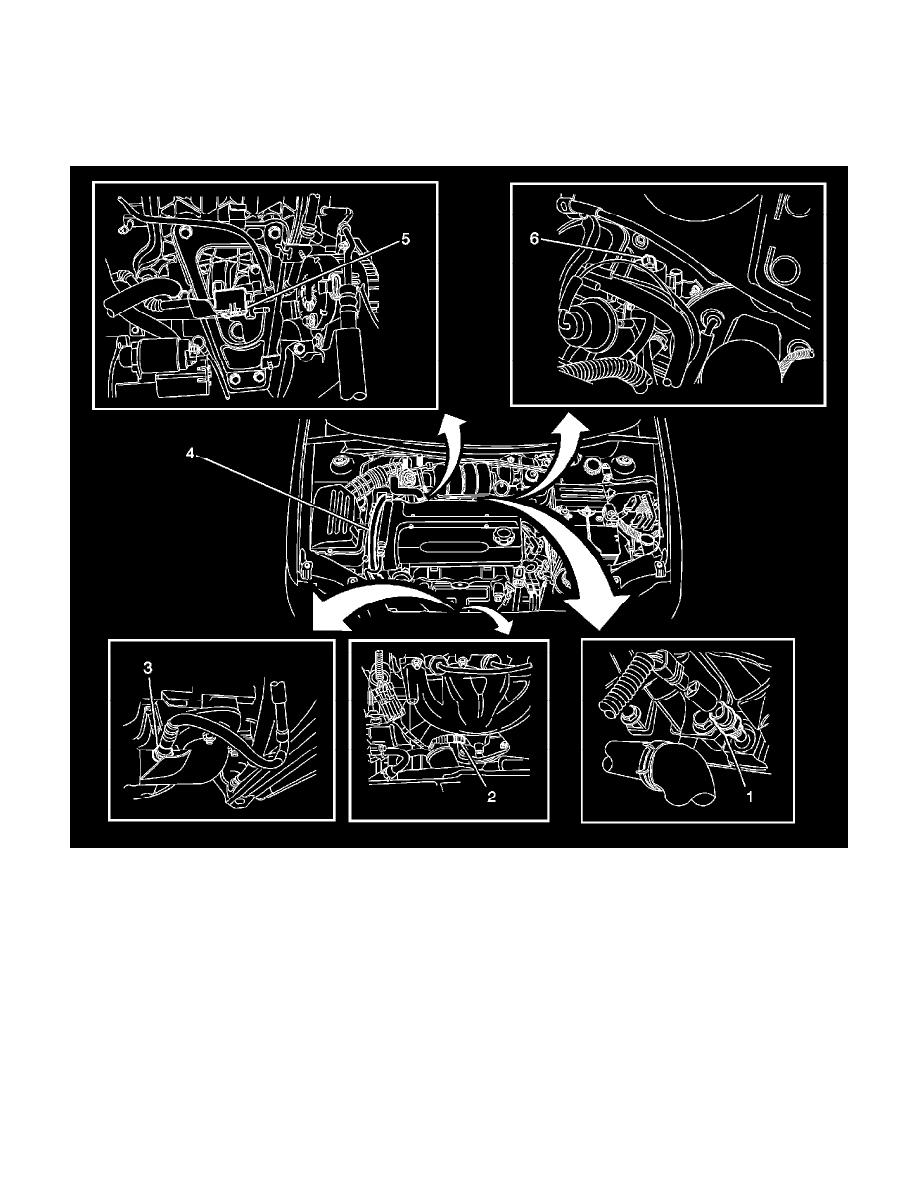 5
6
4
3
2
1