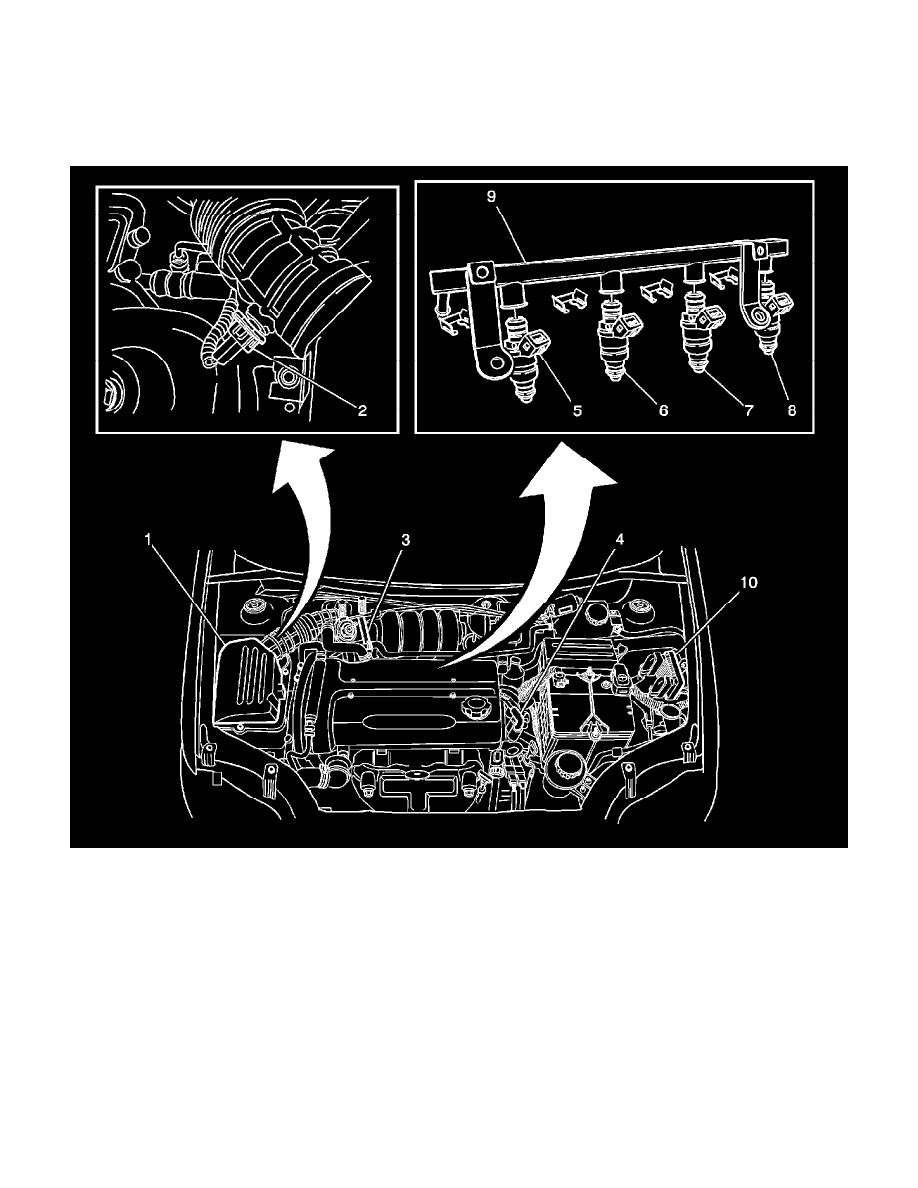 9
2
5
6
7
8
1
3
4
10