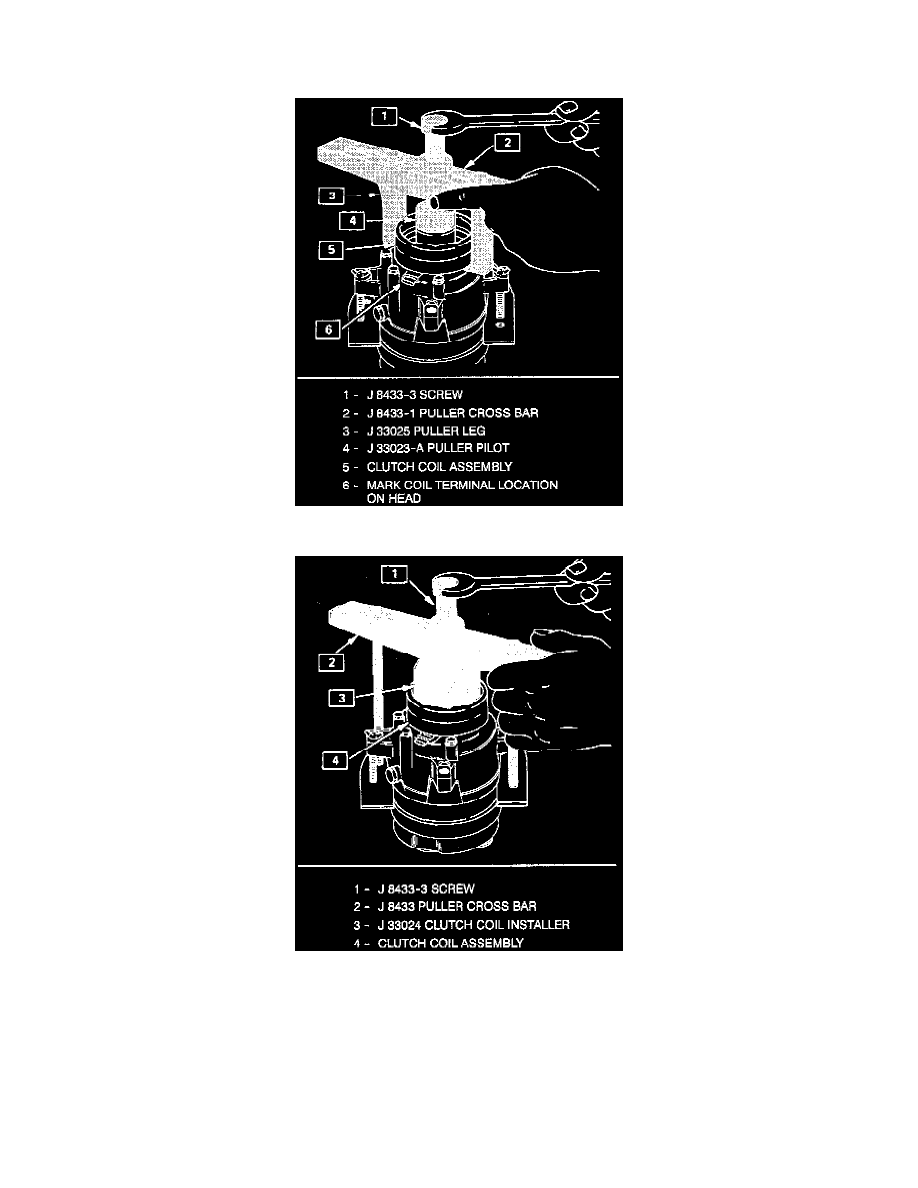 1
2
3
4
5
6

1 - J 8433-3 SCREW
2 - J 8433-1 PULLER CROSS BAR
3 - J 33025 PULLER LEG
4 - J 33023-A PULLER PILOT
5 - CLUTCH COIL ASSEMBLY
6 - MARK COIL TERMINAL LOCATION ON HEAD

1
2
3
4

1 - J 8433-3 SCREW
2 - J 8433 PULLER CROSS BAR
3 - J 33024 CLUTCH COIL INSTALLER
4 - CLUTCH COIL ASSEMBLY