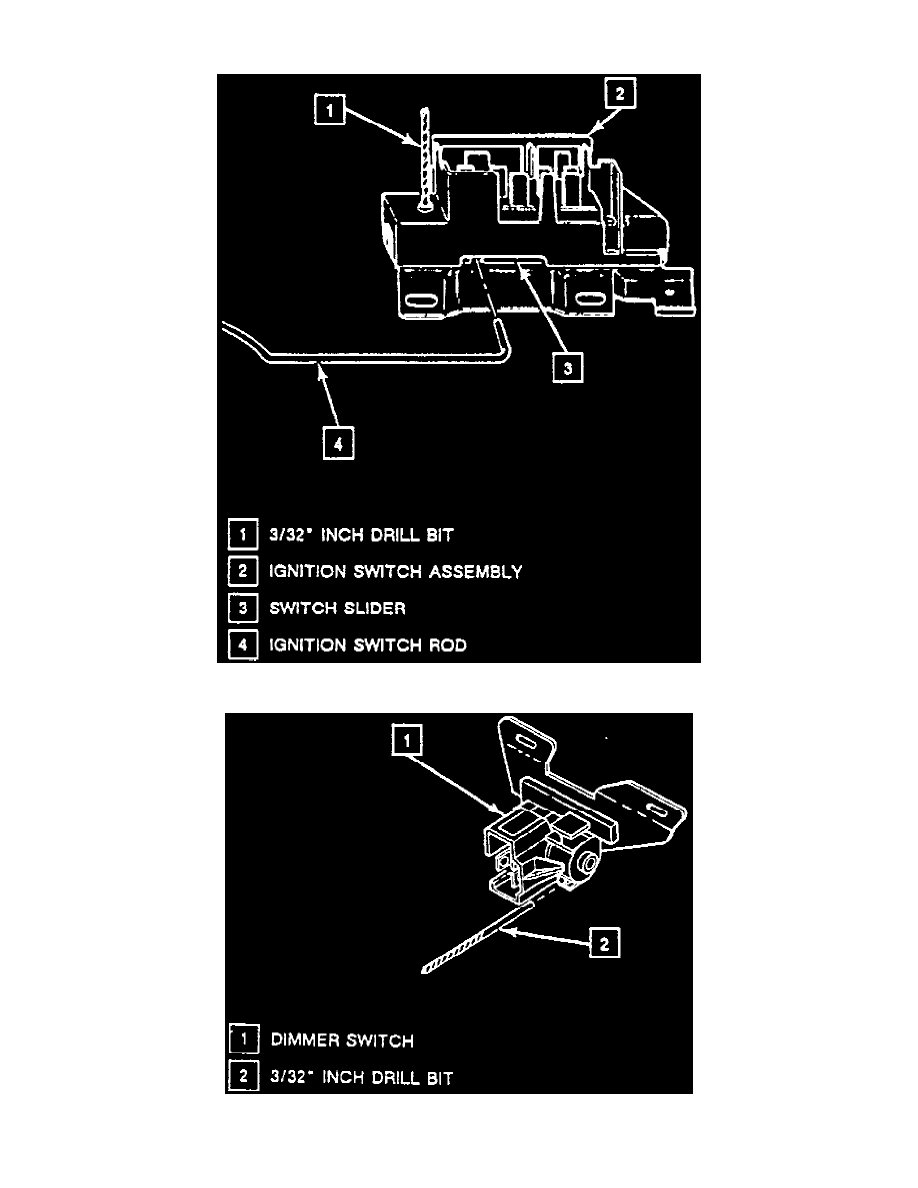 1
2
3
4

1 3/32" INCH DRILL BIT
2 IGNITION SWITCH ASSEMBLY
3 SWITCH SLIDER
4 IGNITION SWITCH ROD

1
2

1 DIMMER SWITCH
2 3/32" INCH DRILL BIT