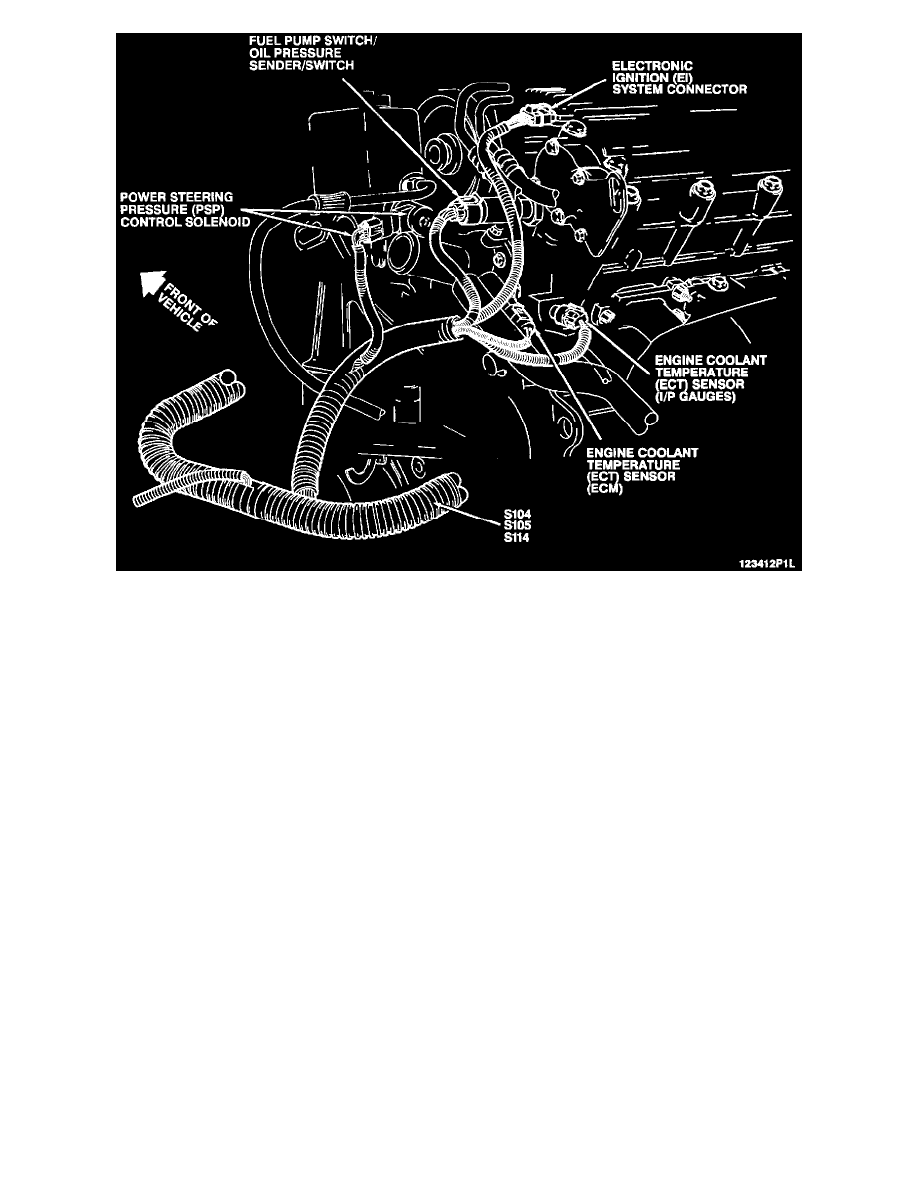 FUEL PUMP SWITCH/ OIL PRESSURE SENDER/SWITCH

ELECTRONIC IGNITION (EI) SYSTEM CONNECTOR

POWER STEERING PRESSURE (PSP) CONTROL SOLENOID

FRONT OF VEHICLE

ENGINE COOLANT TEMPERATURE (ECT) SENSOR (I/P GAUGES)

ENGINE COOLANT TEMPERATURE (ECT) SENSOR (ECM)

S104
S105
S114

123412P1L