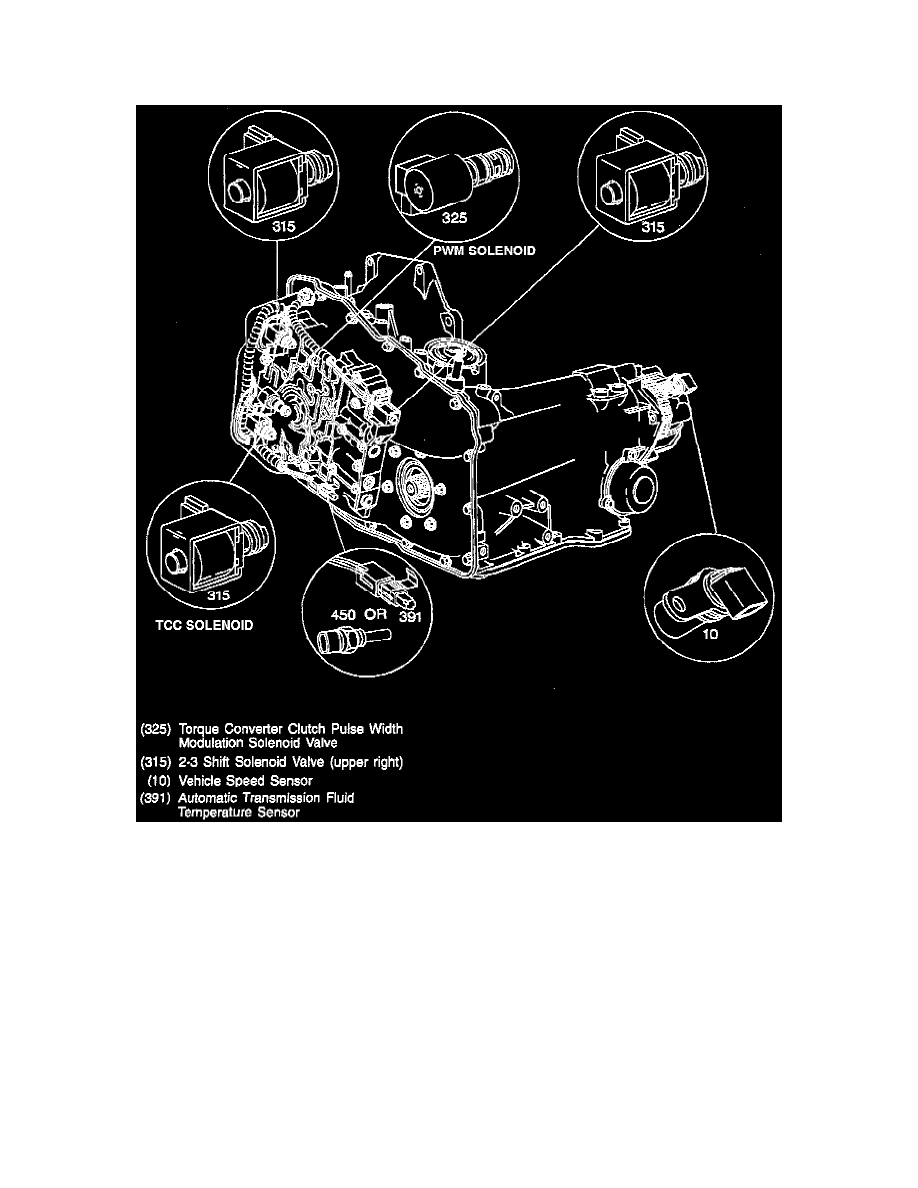 315

325

315

PWM SOLENOID

315

TCC SOLENOID

450 OR 391

10

(325) Torque Converter Clutch Pulse Width Modulation Solenoid Valve
(315) 2-3 Shift Solenoid Valve (upper right)
(10) Vehicle Speed Sensor
(391) Automatic Transmission Fluid Temperature Sensor