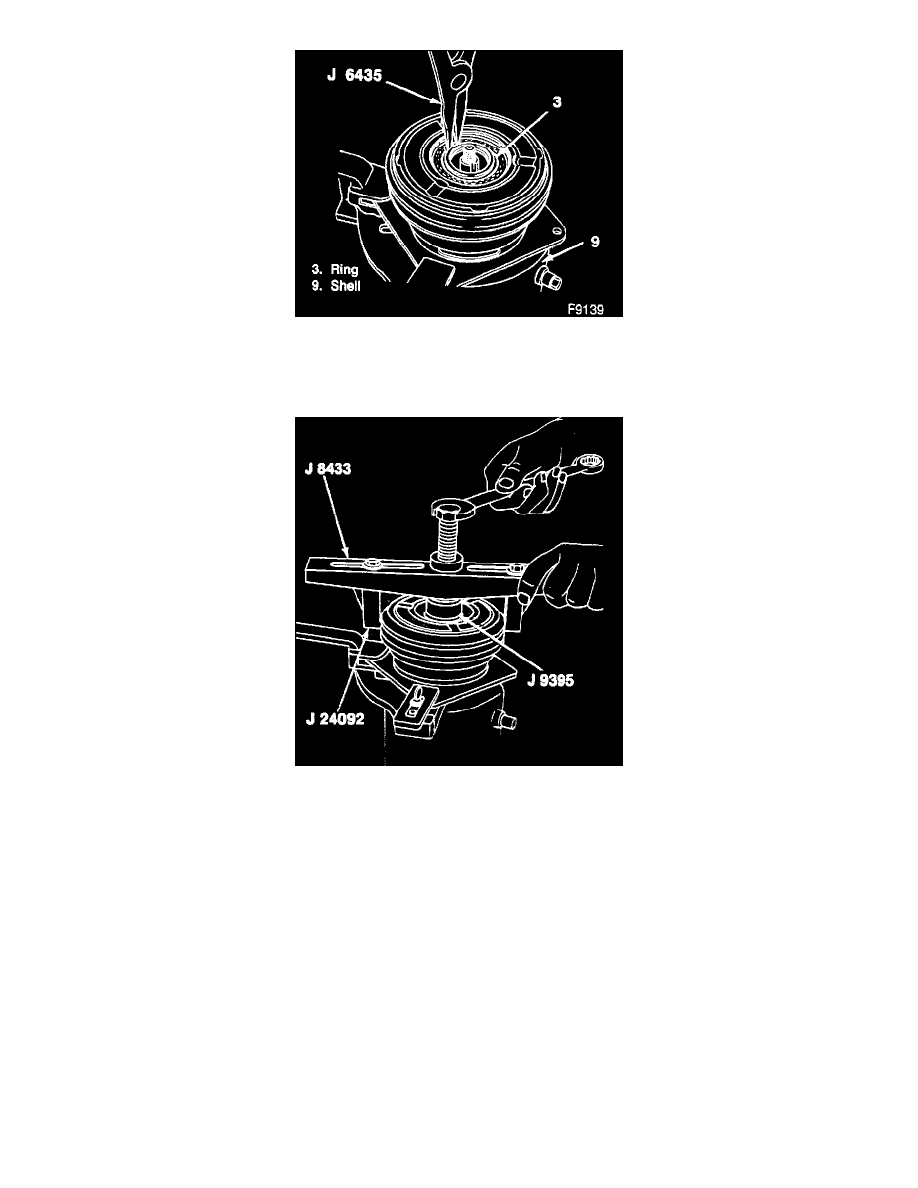 J 6435

3

9

3. Ring
9. Shell

F9139

J 8433

J 9395

J 24092