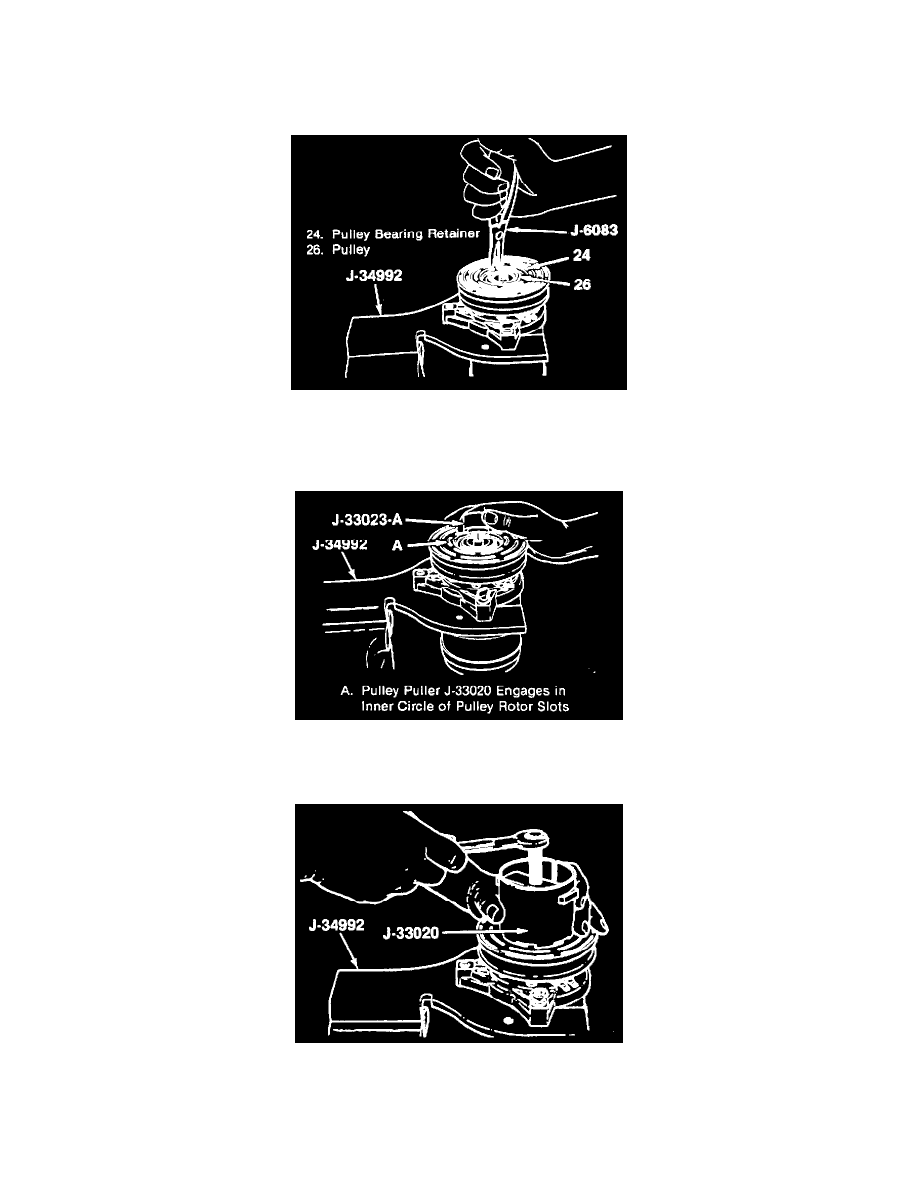 24. Pulley Bearing Retainer
26. Pulley
J-6083
24
26
J-34992

J-33023-A
J-34992
A
A. Pulley Puller J-33020 Engages in Inner Circle of Pulley Rotor Slots

J-34992
J-33020