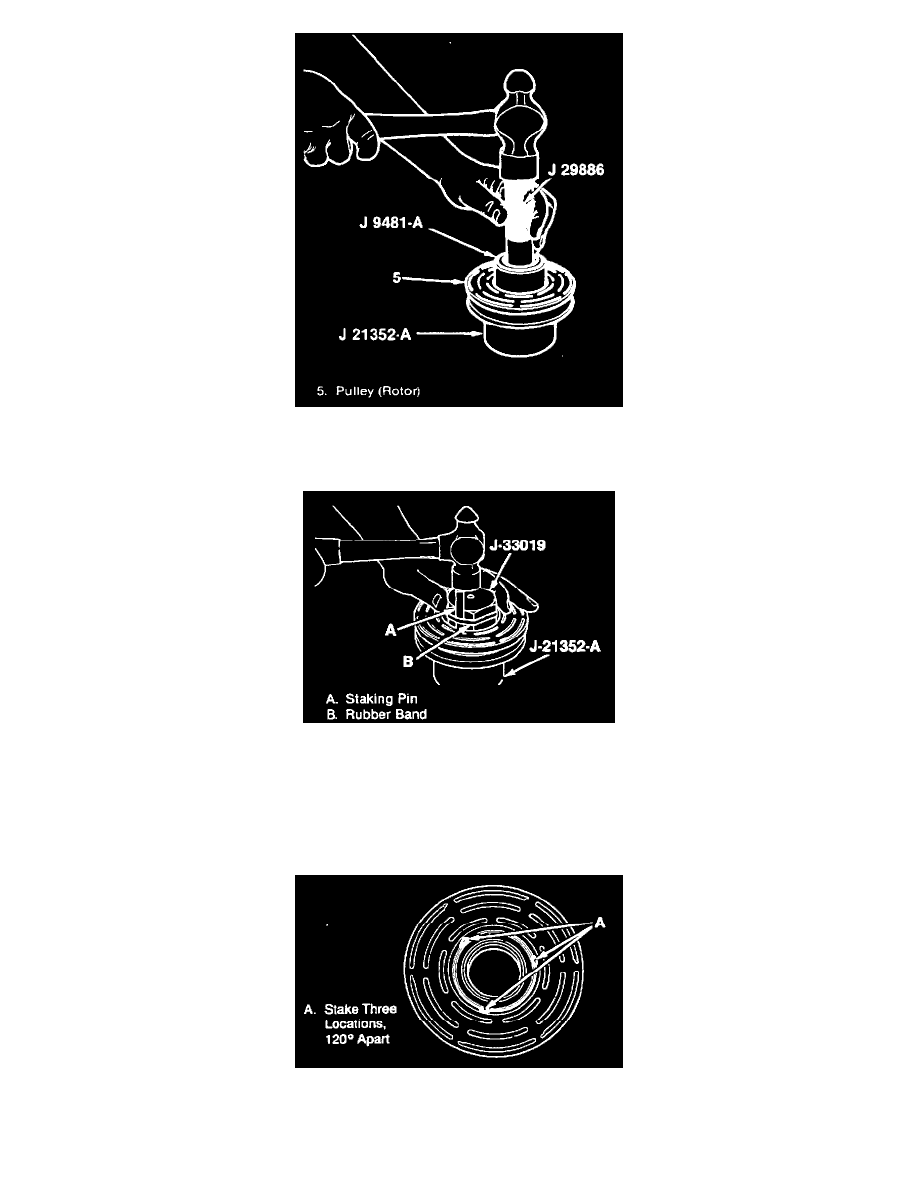 J 29886

J 9481-A

5

J 21352-A

5. Pulley (Rotor)

J-33019

A

B

J-21352-A

A. Staking Pin
B. Rubber Band

A

A. Stake Three Locations, 120° Apart