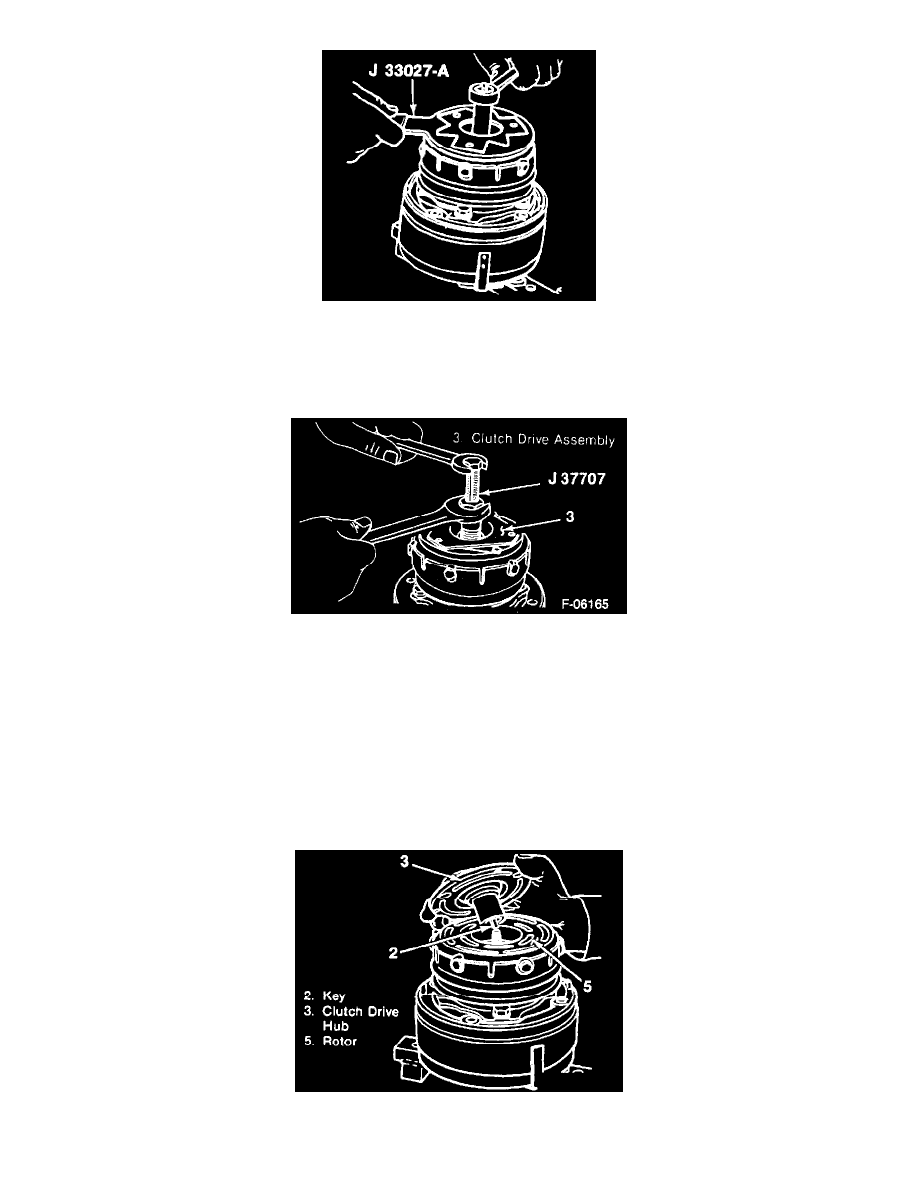 J 33027-A

3 Clutch Drive Assembly
J 37707
3
F-06165

3
2
5
2. Key
3. Clutch Drive Hub
5. Rotor