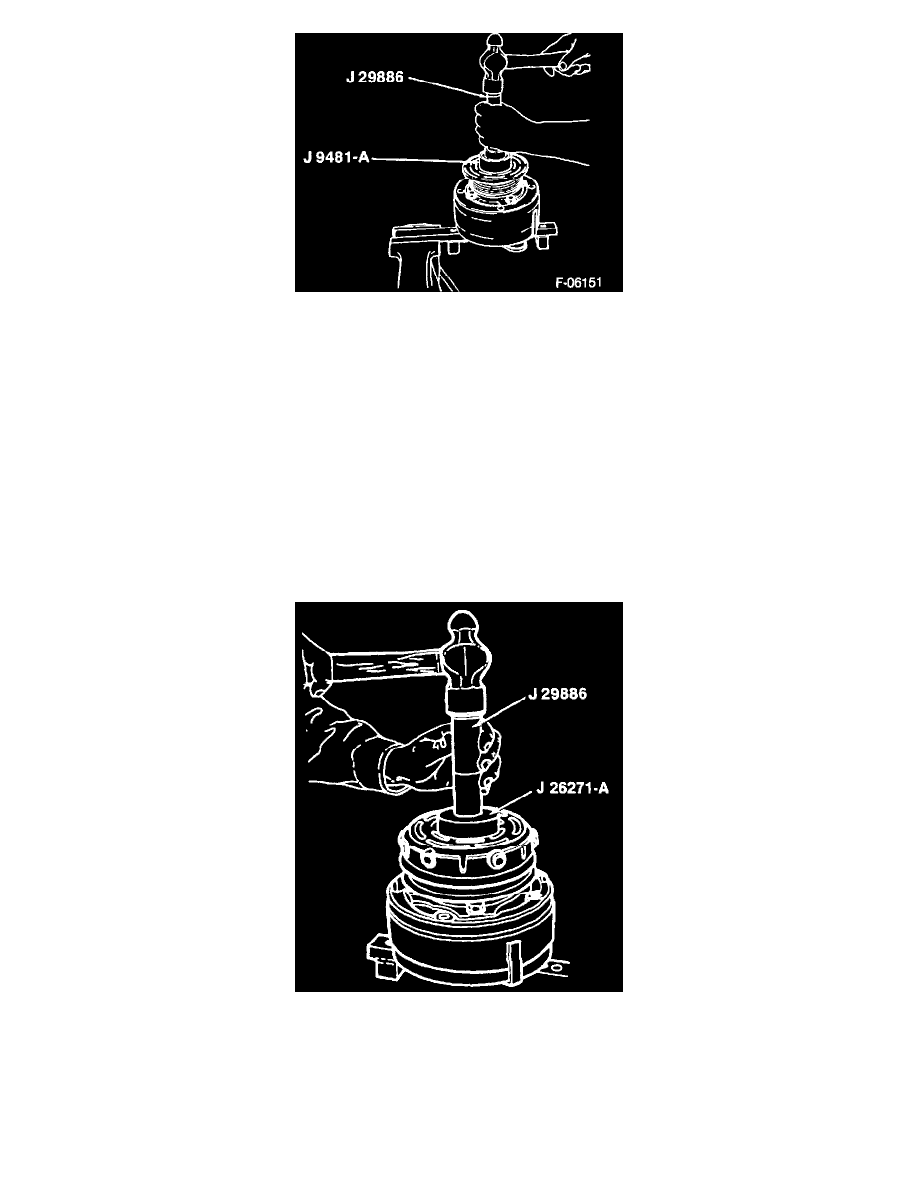 J 29886
J 9481-A
F-06151

J 29886
J 26271-A