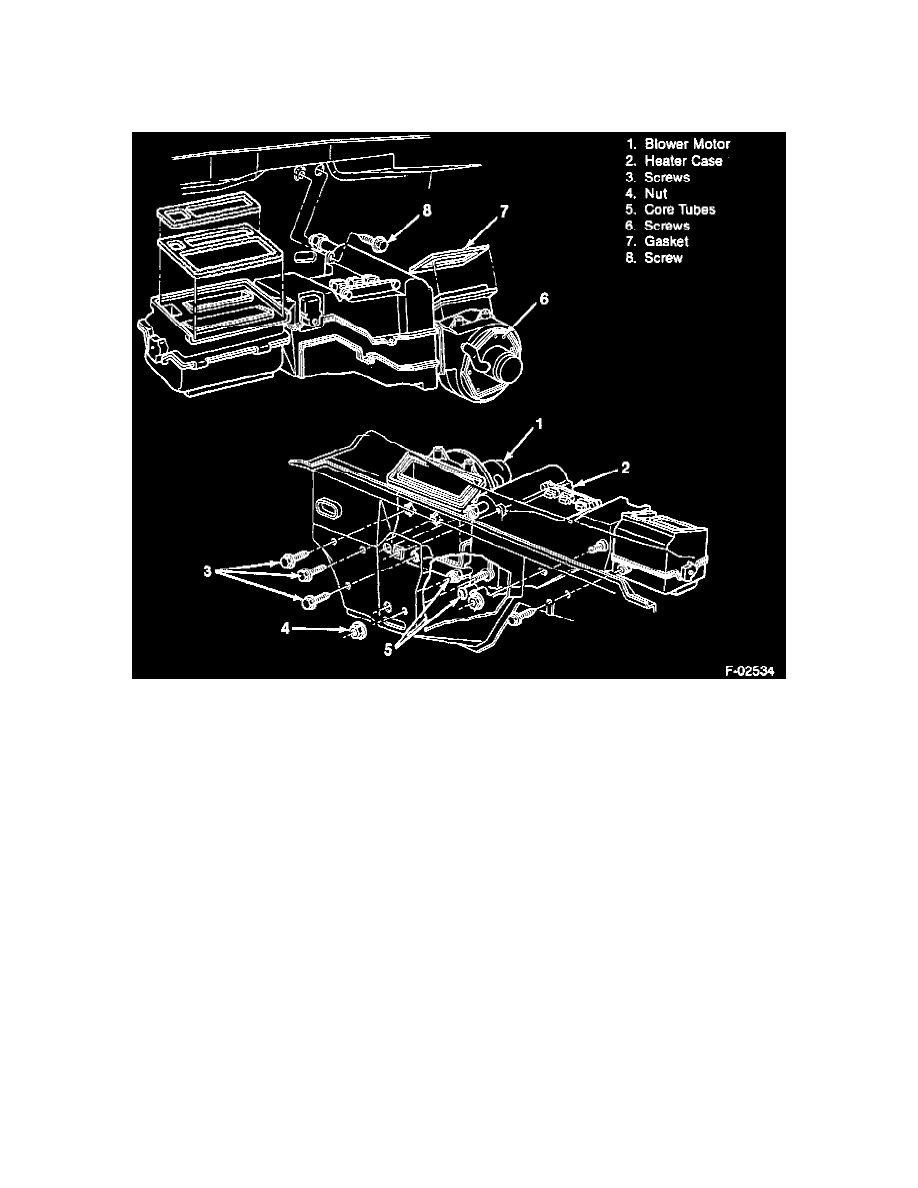 1. Blower Motor
2. Heater Case
3. Screws
4. Nut
5. Core Tubes
6. Screws
7. Gasket
8. Screw

8
7
6
1
2
3
4
5

F-02534