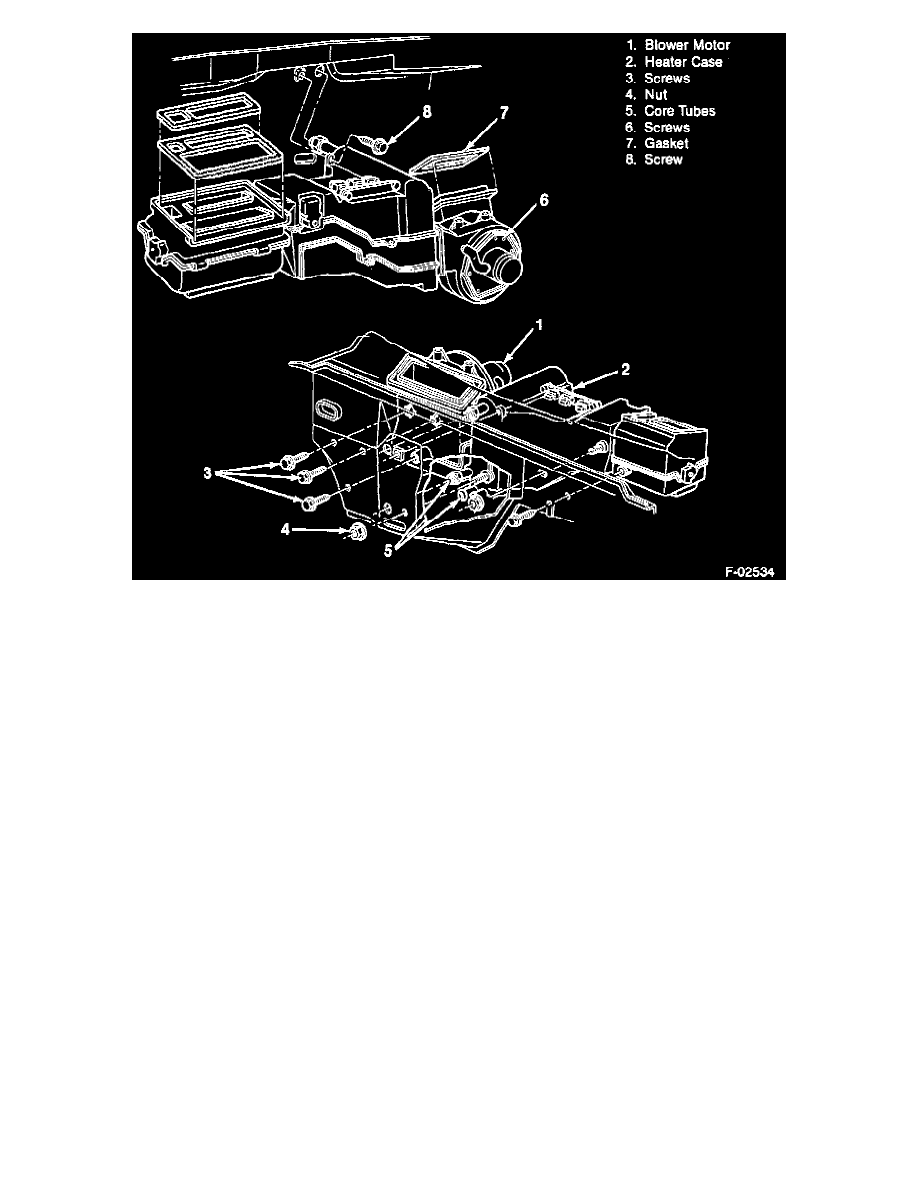 1. Blower Motor
2. Heater Case
3. Screws
4. Nut
5. Core Tubes
6. Screws
7. Gasket
8. Screw

8
7
6
1
2
3
4
5

F-02534