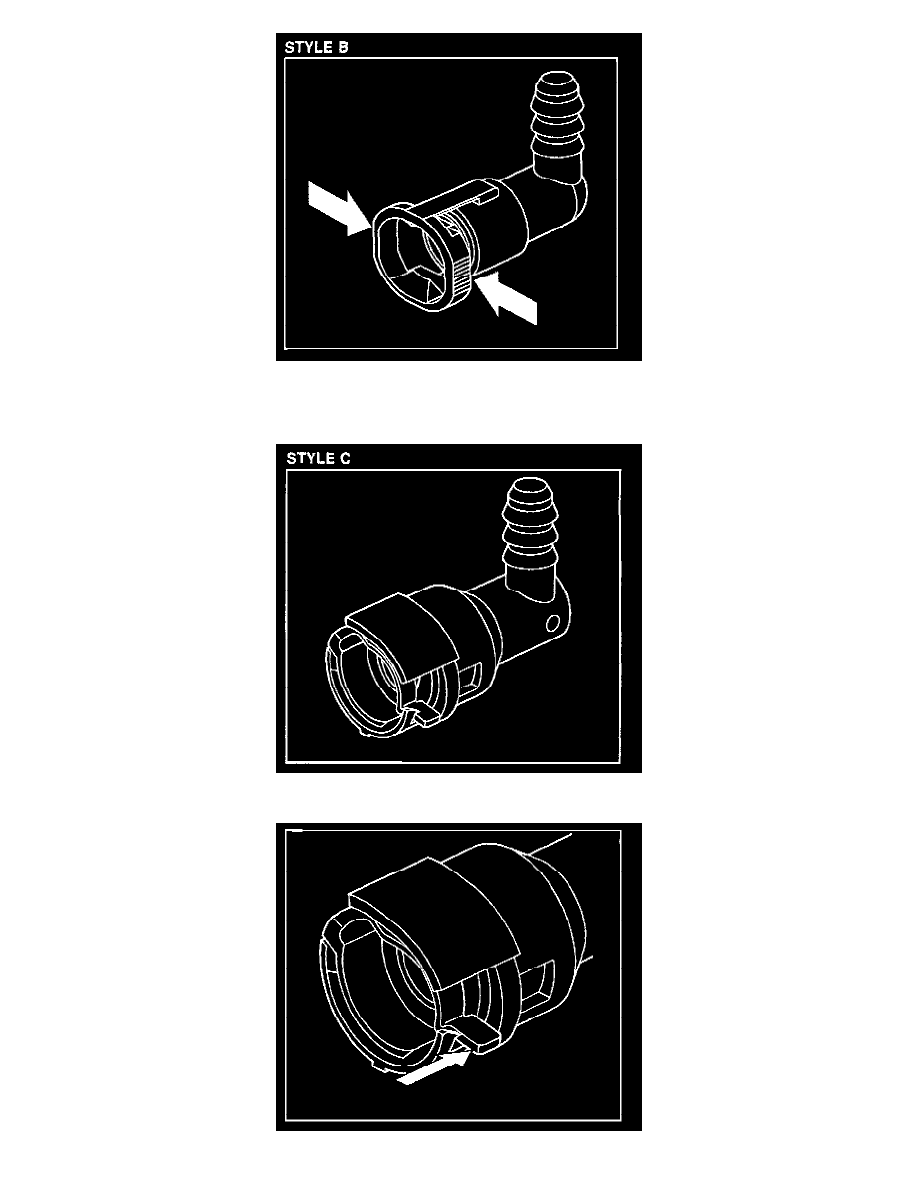 STYLE B

STYLE C