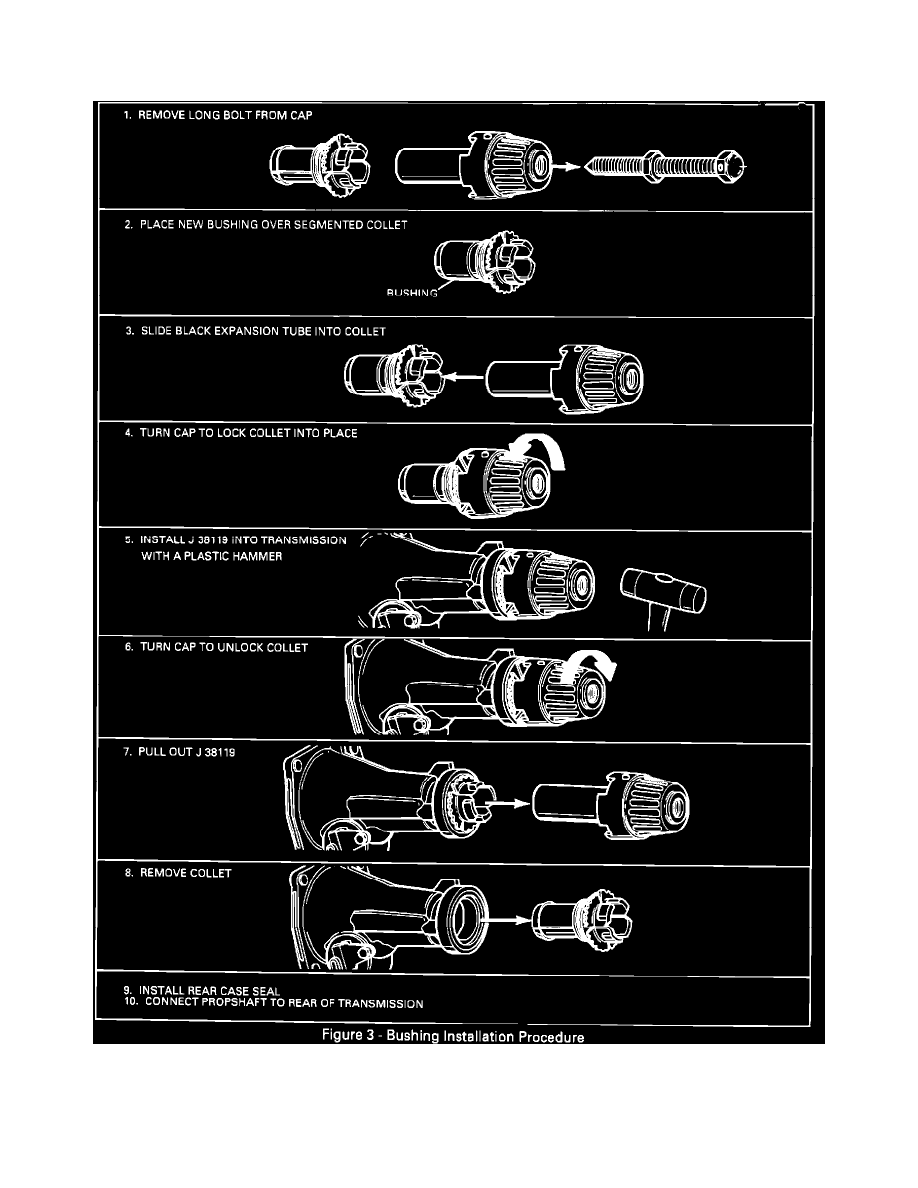 1. REMOVE LONG BOLT FROM CAP

2. PLACE NEW BUSHING OVER SEGMENTED COLLET

BUSHING

3. SLIDE BLACK EXPANSION TUBE INTO COLLET

4. TURN CAP TO LOCK COLLET INTO PLACE

5. INSTALL J 38119 INTO TRANSMISSION WITH A PLASTIC HAMMER

6. TURN CAP TO UNLOCK COLLET

7. PULL OUT J 38119

8. REMOVE COLLET

9. INSTALL REAR CASE SEAL
10. CONNECT PROPSHAFT TO REAR OF TRANSMISSION

Figure 3 - Bushing Installation Procedure