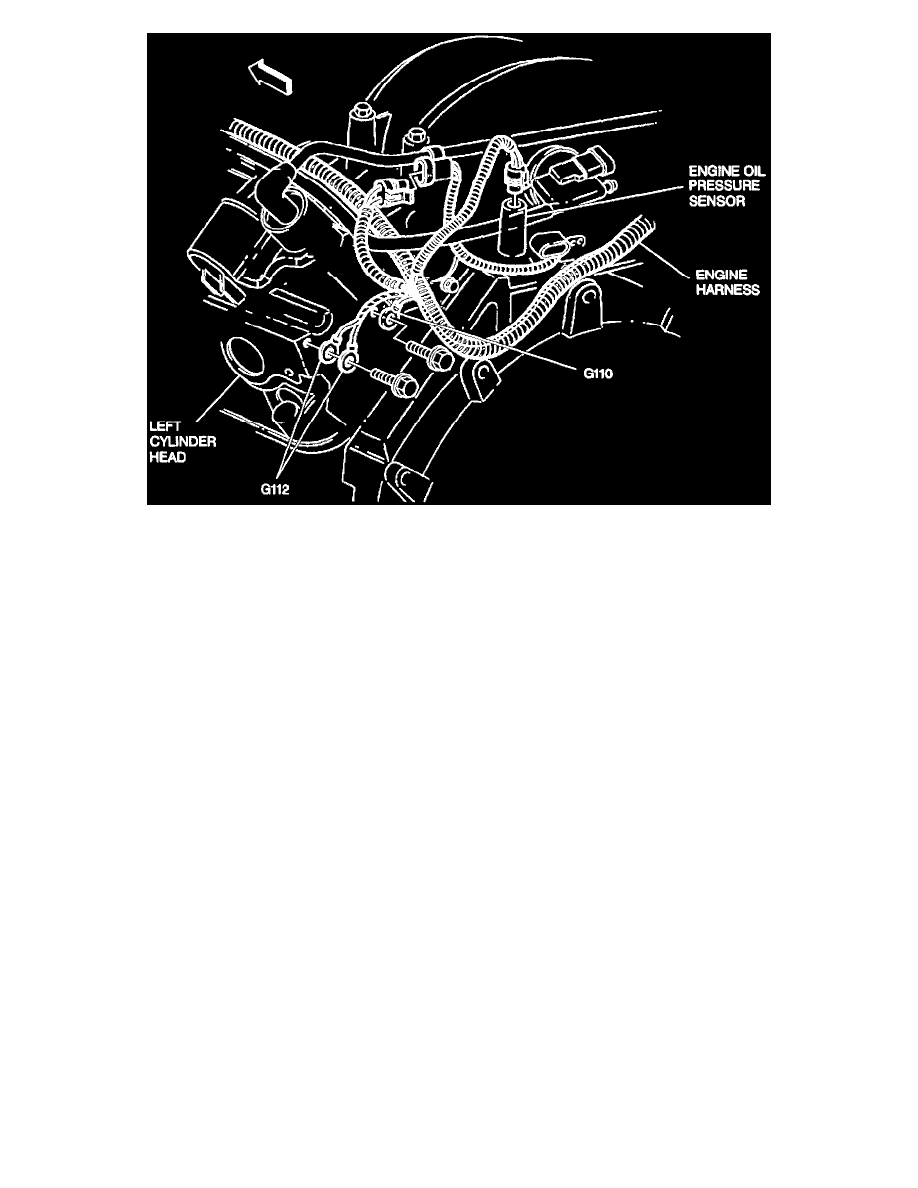 ENGINE OIL PRESSURE SENSOR

ENGINE HARNESS

G110

LEFT CYLINDER HEAD

G112