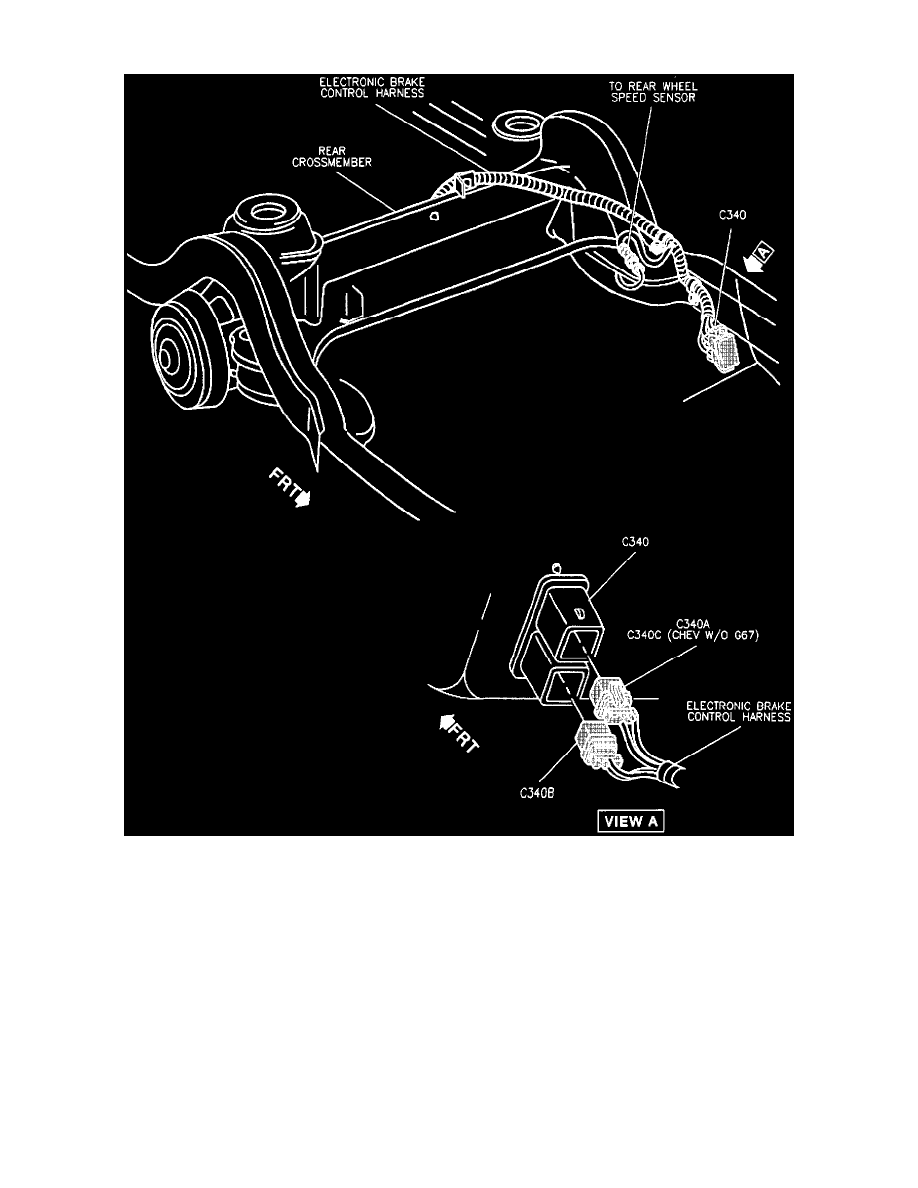 ELECTRONIC BRAKE CONTROL HARNESS

TO REAR WHEEL SPEED SENSOR

REAR CROSSMEMBER

C340

A

FRT

C340

C340A
C340C (CHEV W/O G67)

ELECTRONIC BRAKE CONTROL HARNESS

FRT

C340B

VIEW A