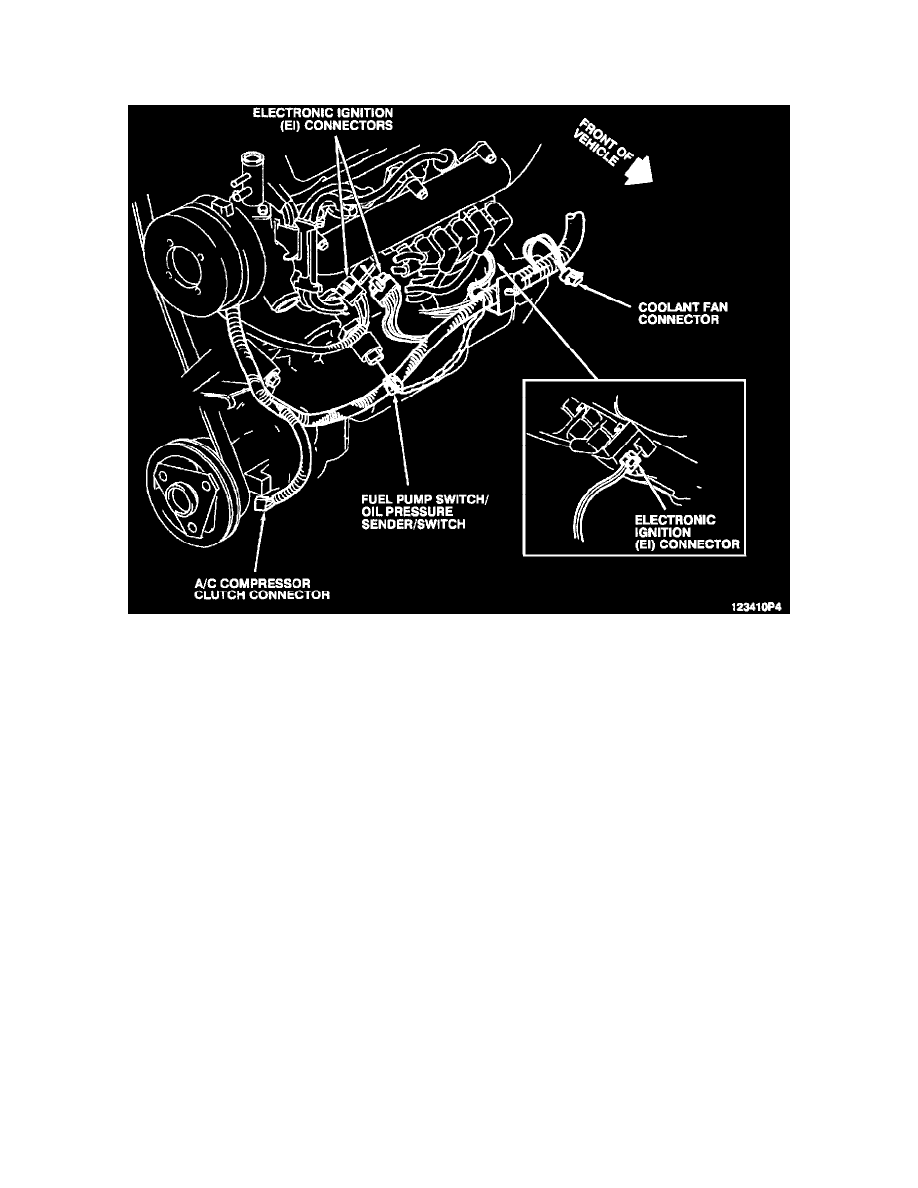 ELECTRONIC IGNITION (EI) CONNECTORS

FRONT OF VEHICLE

COOLANT FAN CONNECTOR

FUEL PUMP SWITCH/ OIL PRESSURE SENDER/SWITCH

ELECTRONIC IGNITION (EI) CONNECTOR

A/C COMPRESSOR CLUTCH CONNECTOR

123410P4