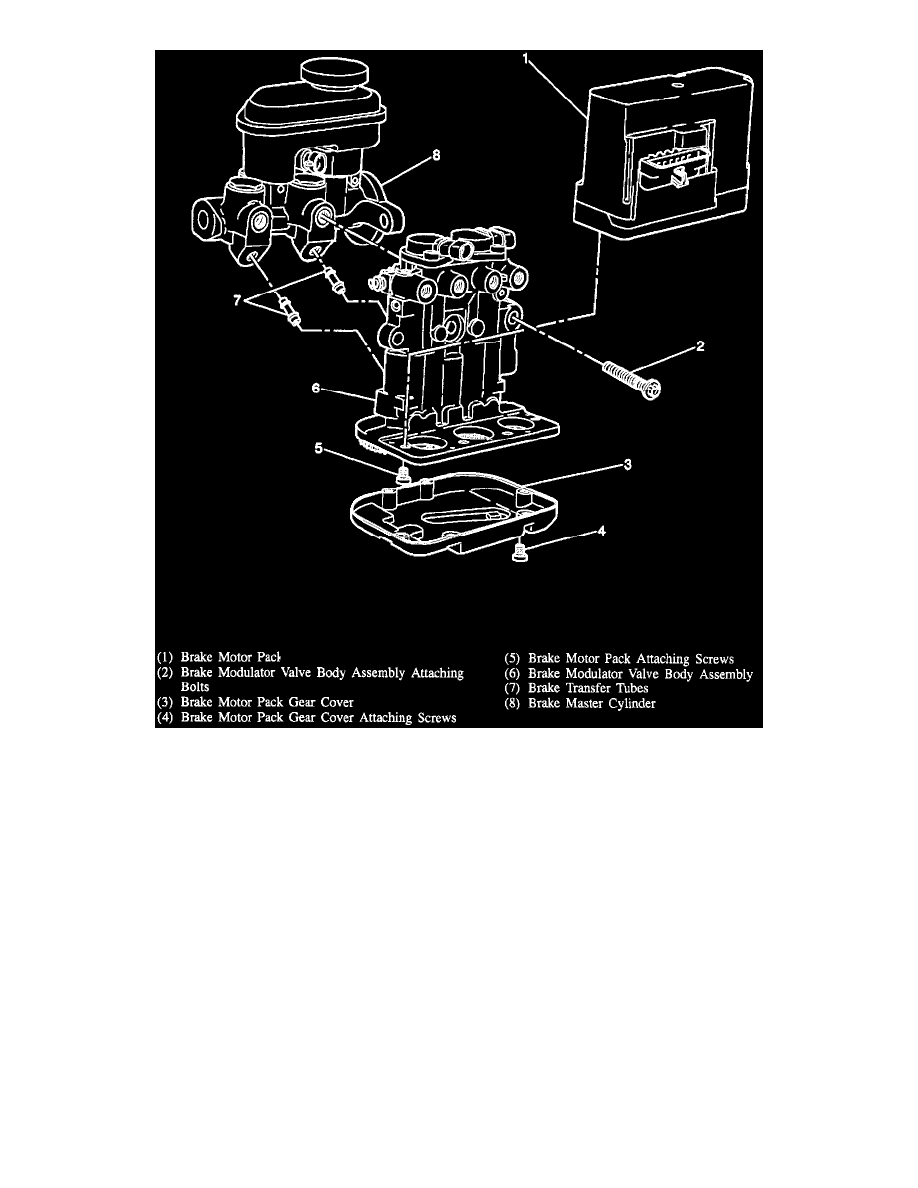 1
8
7
2
6
5
3
4

(1) Brake Motor Pack
(2) Brake Modulator Valve Body Assembly Attaching Bolts
(3) Brake Motor Pack Gear Cover
(4) Brake Motor Pack Gear Cover Attaching Screws

(5) Brake Motor Pack Attaching Screws
(6) Brake Modulator Valve Body Assembly
(7) Brake Transfer Tubes
(8) Brake Master Cylinder