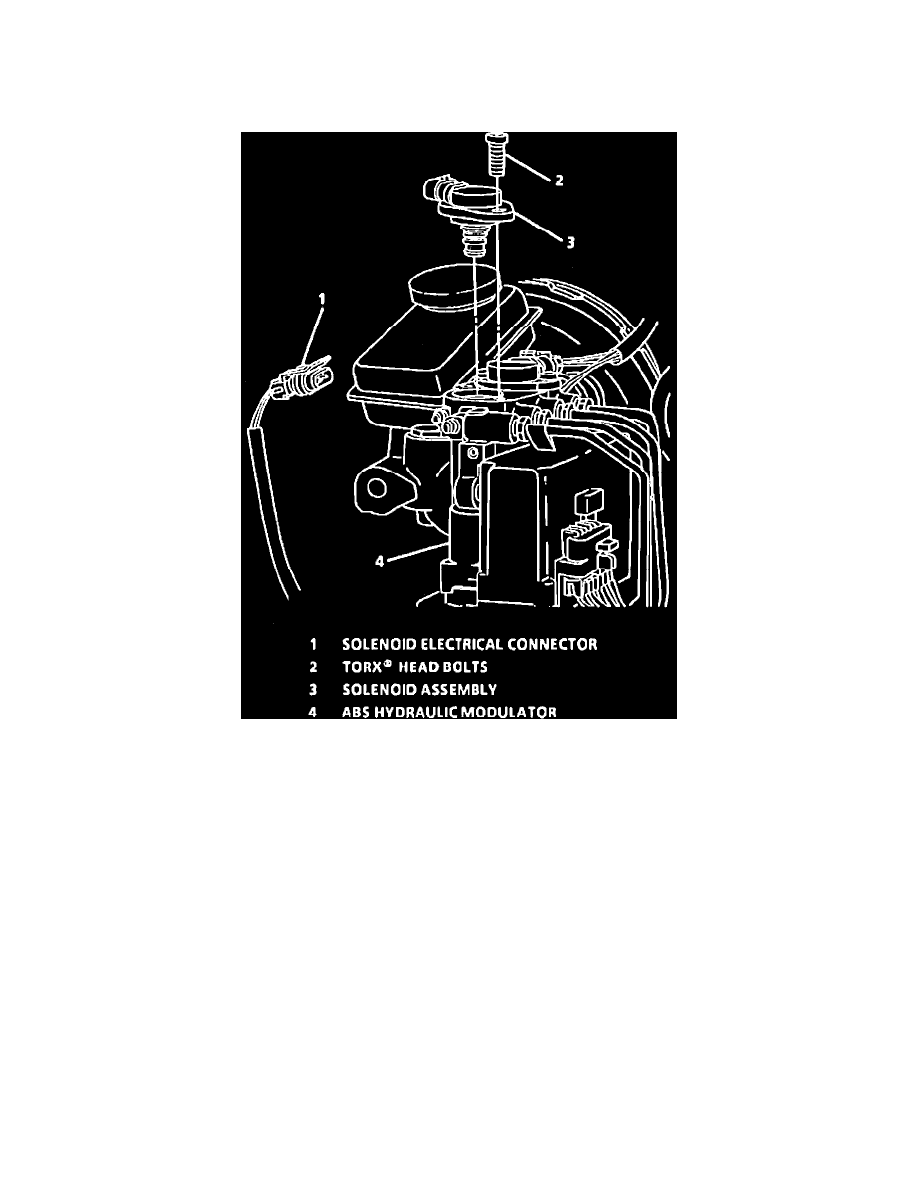 2
3
1
4

1 SOLENOID ELECTRICAL CONNECTOR
2 TORX® HEAD BOLTS
3 SOLENOID ASSEMBLY
4 ABS HYDRAULIC MODULATOR